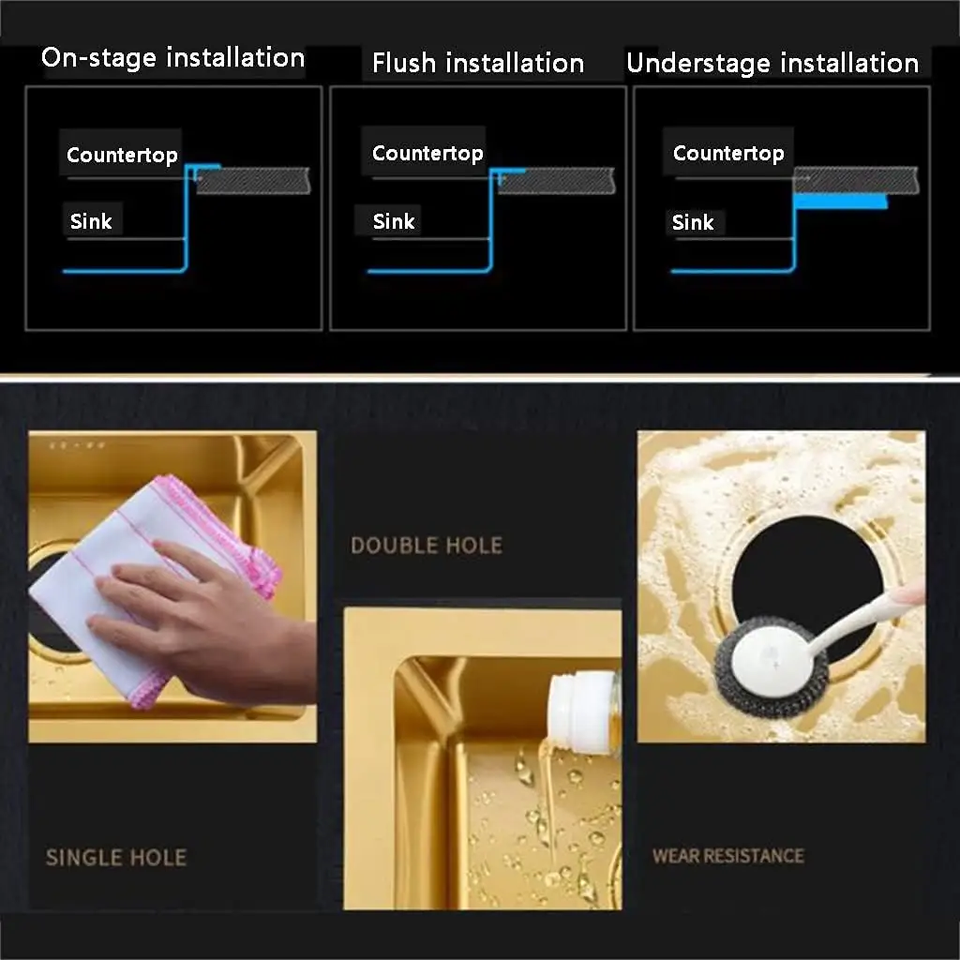 On-stage installation

Countertop

Sink

Flush installation

Countertop

Sink

Understage installation

Countertop

Sink

DOUBLE HOLE

SINGLE HOLE

WEAR RESISTANCE