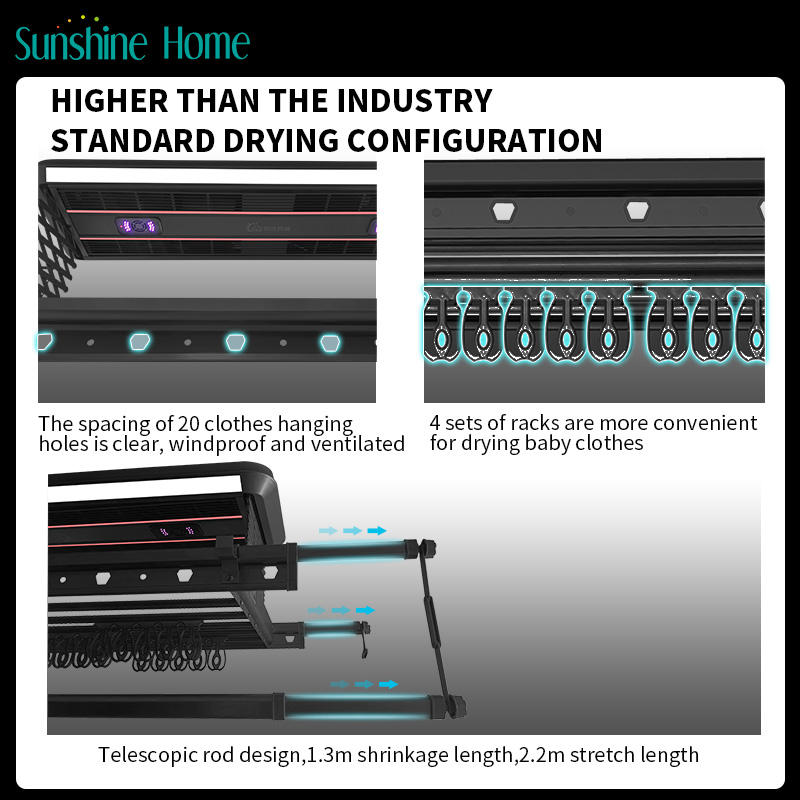 Sunshine Home

HIGHER THAN THE INDUSTRY STANDARD DRYING CONFIGURATION

The spacing of 20 clothes hanging holes is clear, windproof and ventilated

4 sets of racks are more convenient for drying baby clothes

Telescopic rod design,1.3m shrinkage length,2.2m stretch length