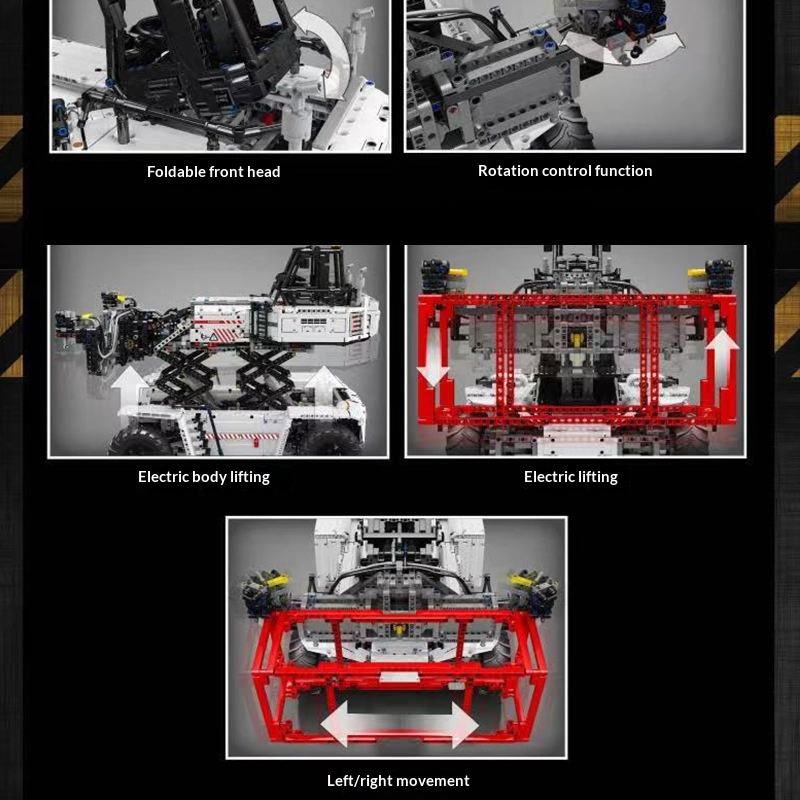 Foldable front head

Rotation control function

Electric body lifting

Electric lifting

Left/right movement