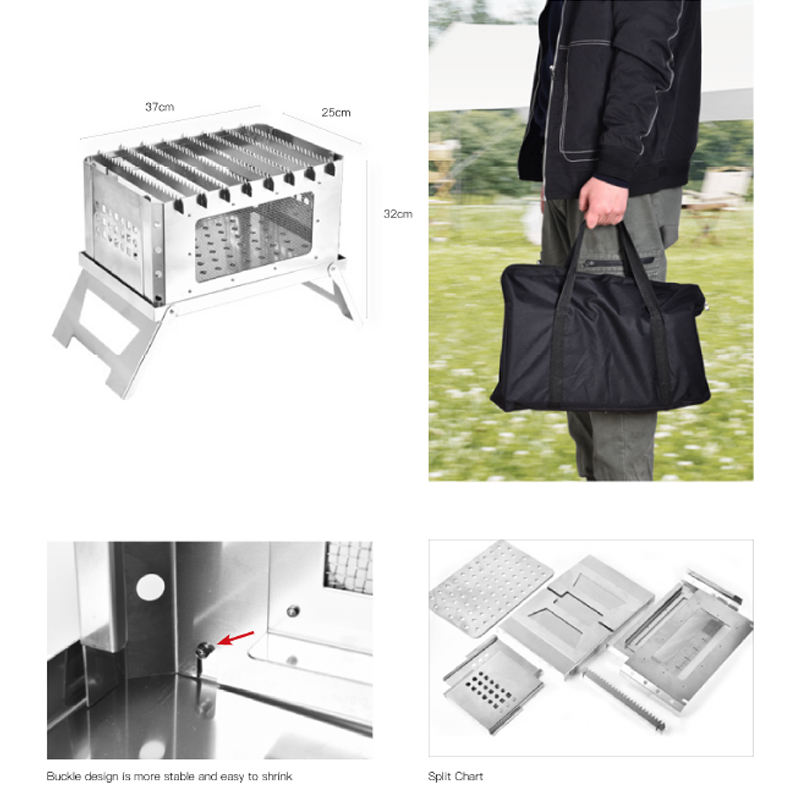 37cm

25cm

32cm

Buckle design is more stable and easy to shrink

Split Chart