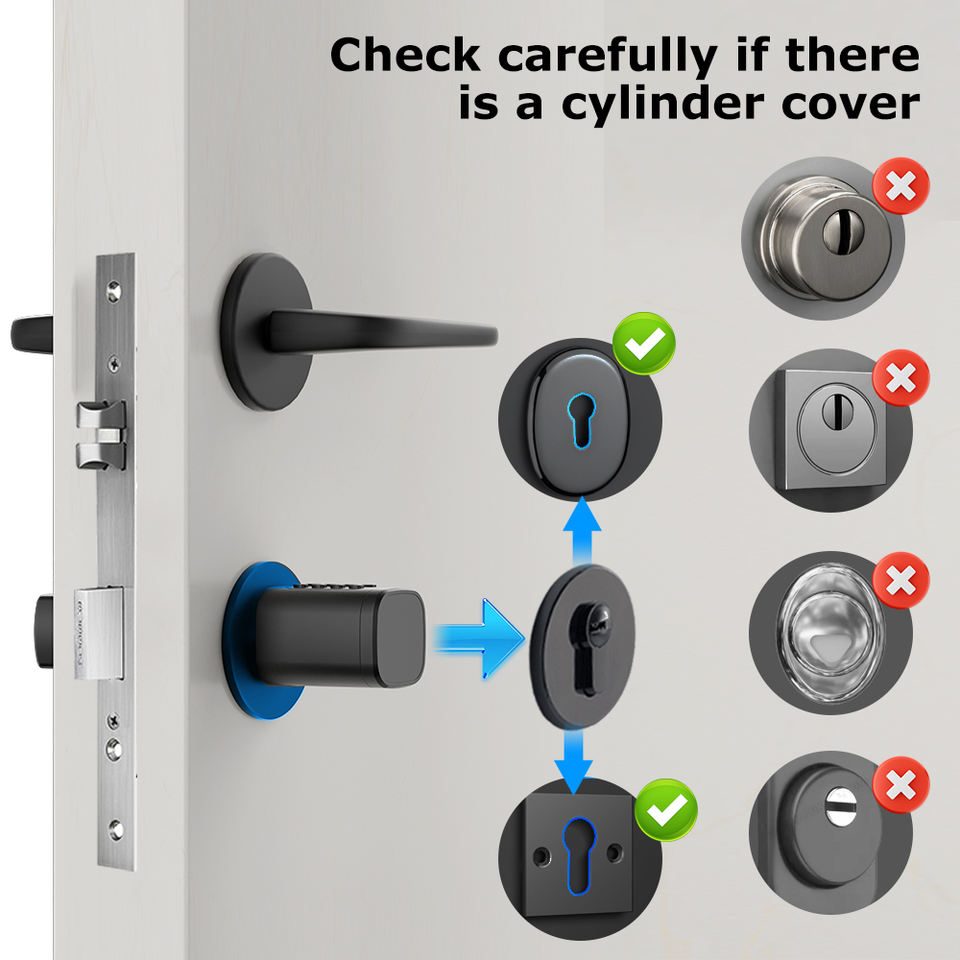 Check carefully if there is a cylinder cover