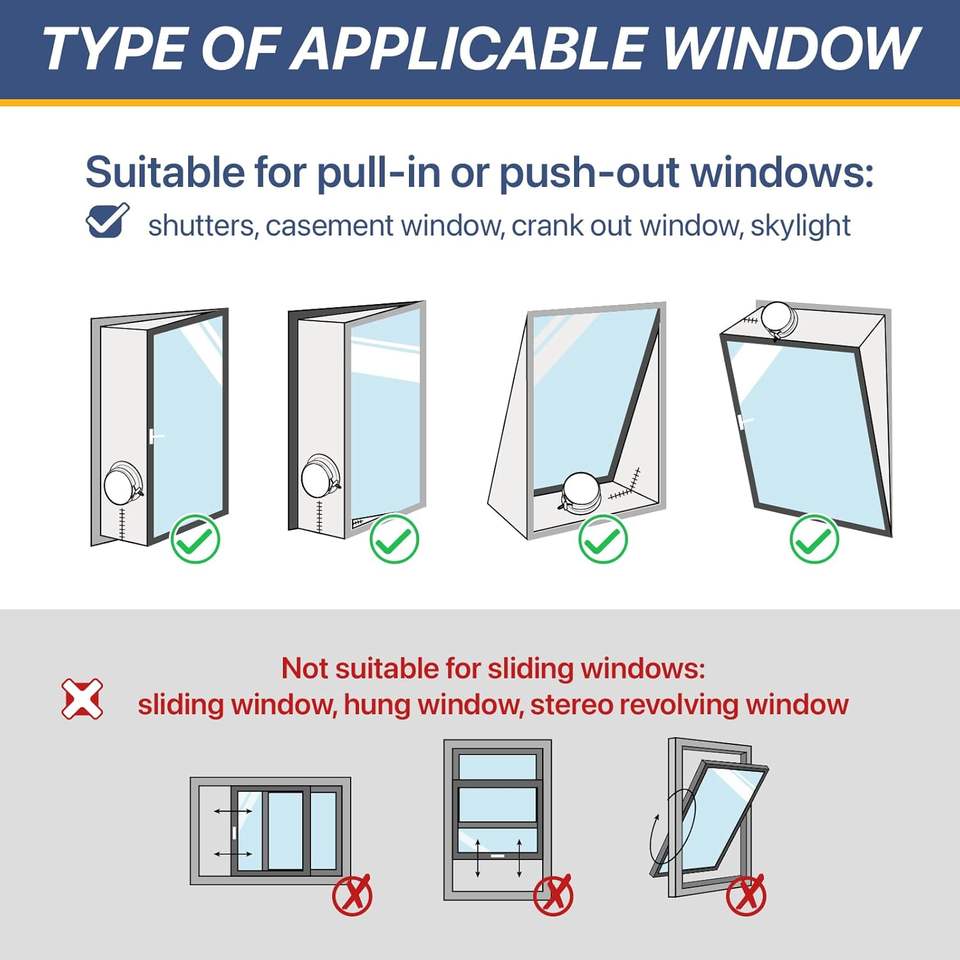 TYPE OF APPLICABLE WINDOW

Suitable for pull-in or push-out windows:
shutters, casement window, crank out window, skylight

Not suitable for sliding windows:
sliding window, hung window, stereo revolving window