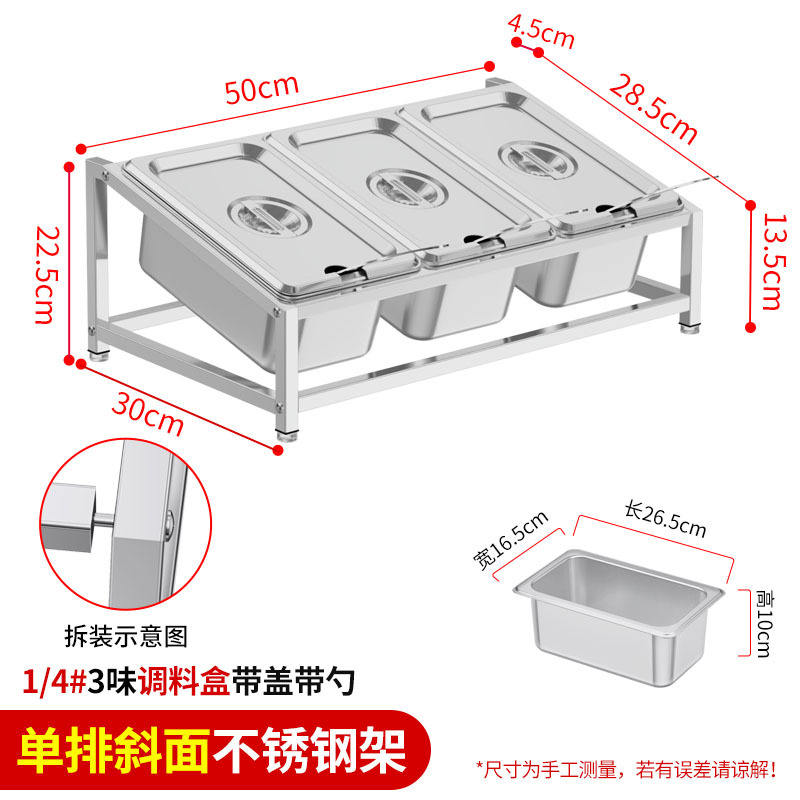 4.5cm

50cm

28.5cm

22.5cm

13.5cm

30cm

拆装示意图

宽16.5cm

长26.5cm

高10cm

1/4#3味调料盒带盖带勺

单排斜面不锈钢架

*尺寸为手工测量，若有误差请谅解!