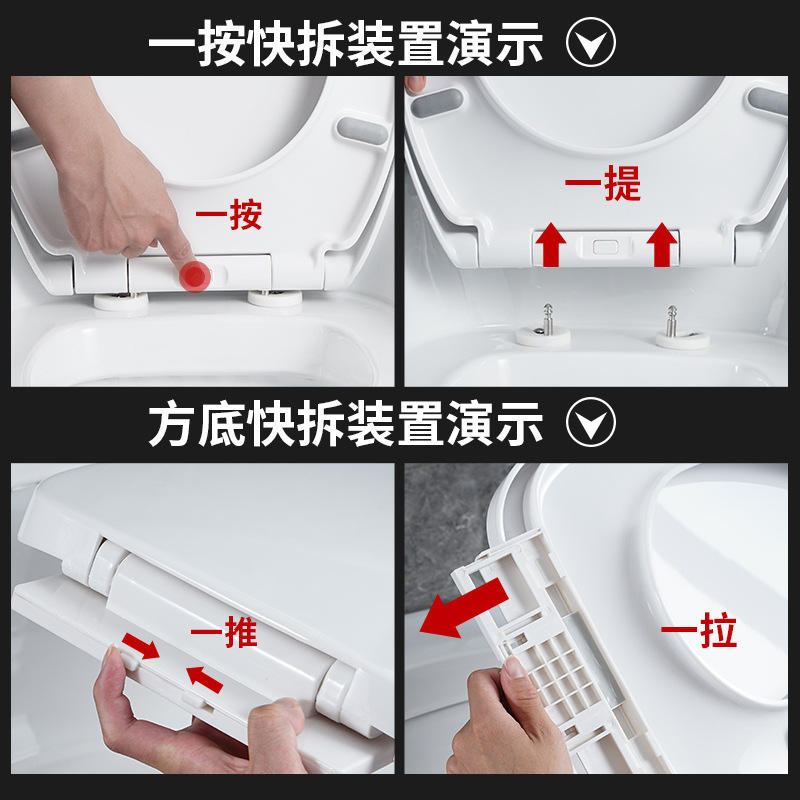 一按快拆装置演示

一按

一提

方底快拆装置演示

一推

一拉