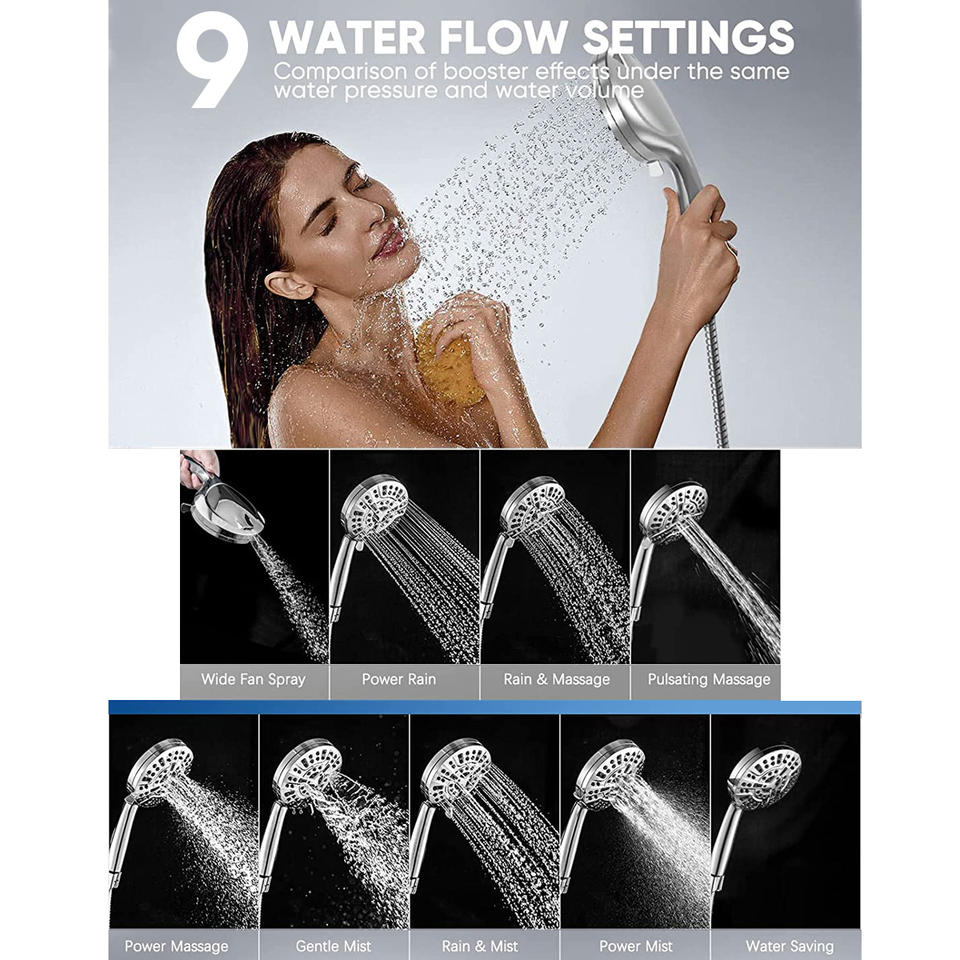 9 WATER FLOW SETTINGS
Comparison of booster effects under the same water pressure and water volume

Wide Fan Spray
Power Rain
Rain & Massage
Pulsating Massage

Power Massage
Gentle Mist
Rain & Mist
Power Mist
Water Saving