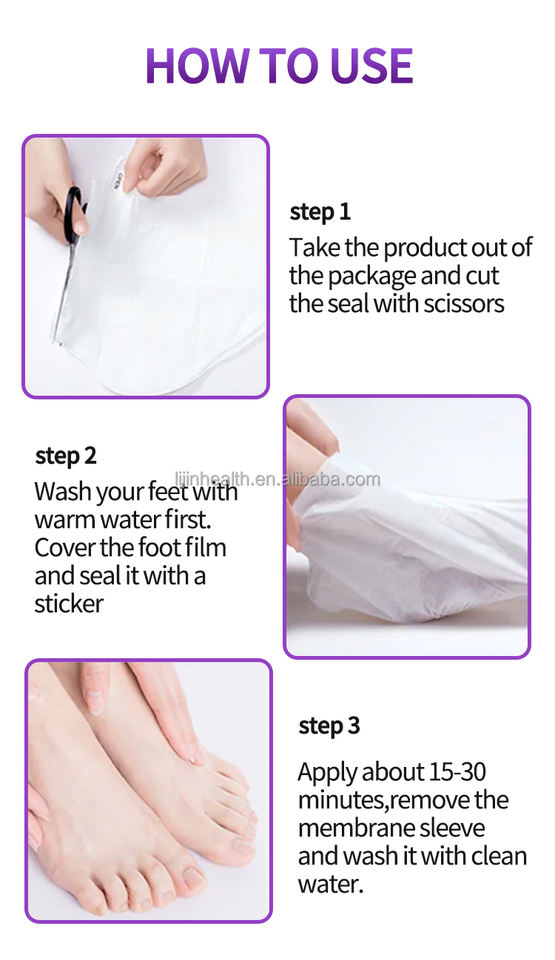 HOW TO USE

OPEN

step 1
Take the product out of the package and cut the seal with scissors

step 2
Wash your feet with warm water first. Cover the foot film and seal it with a sticker

lijinhealth.en.alibaba.com

step 3
Apply about 15-30 minutes,remove the membrane sleeve and wash it with clean water.