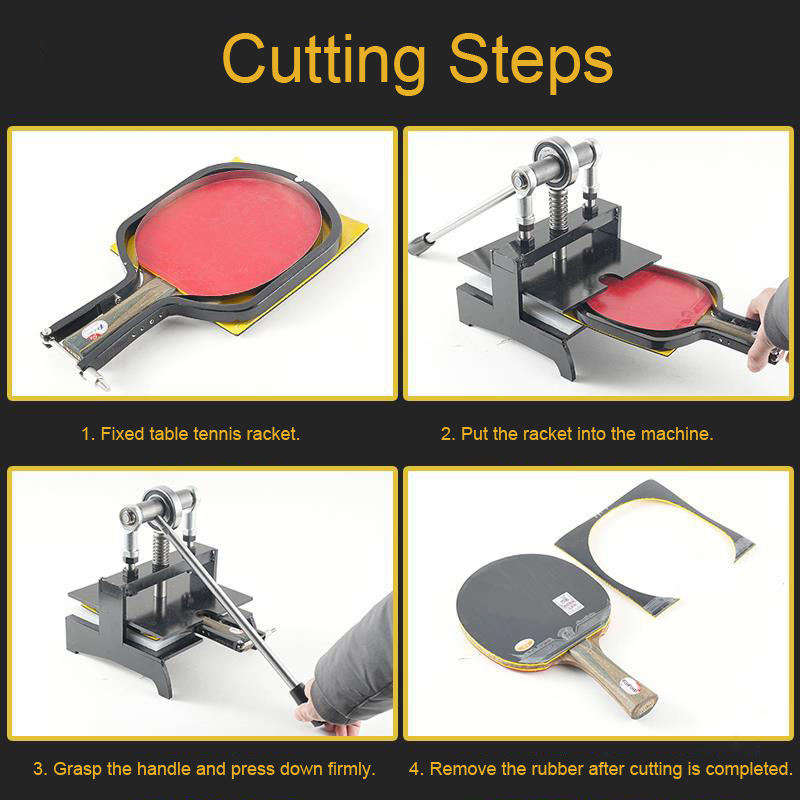 Cutting Steps

1. Fixed table tennis racket.

2. Put the racket into the machine.

3. Grasp the handle and press down firmly.

4. Remove the rubber after cutting is completed.