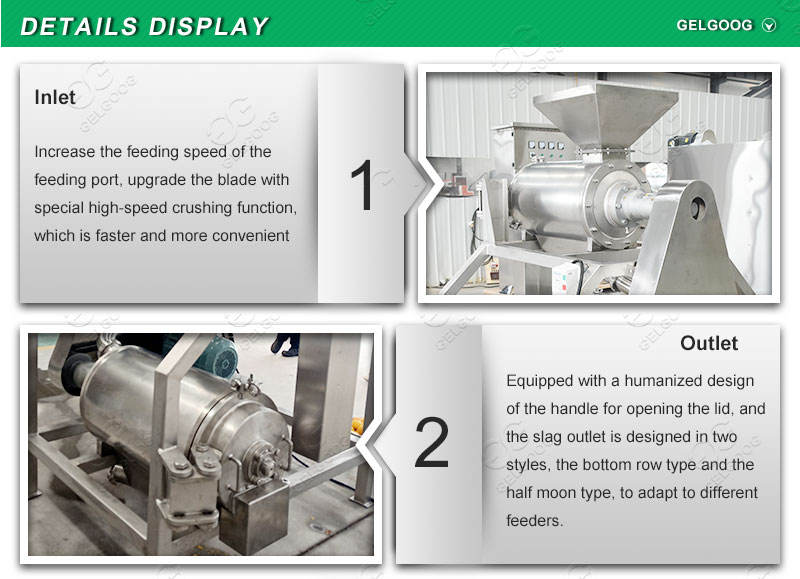 DETAILS DISPLAY

GELGOOG

Inlet

Increase the feeding speed of the feeding port, upgrade the blade with special high-speed crushing function, which is faster and more convenient

1

2

Outlet

Equipped with a humanized design of the handle for opening the lid, and the slag outlet is designed in two styles, the bottom row type and the half moon type, to adapt to different feeders.