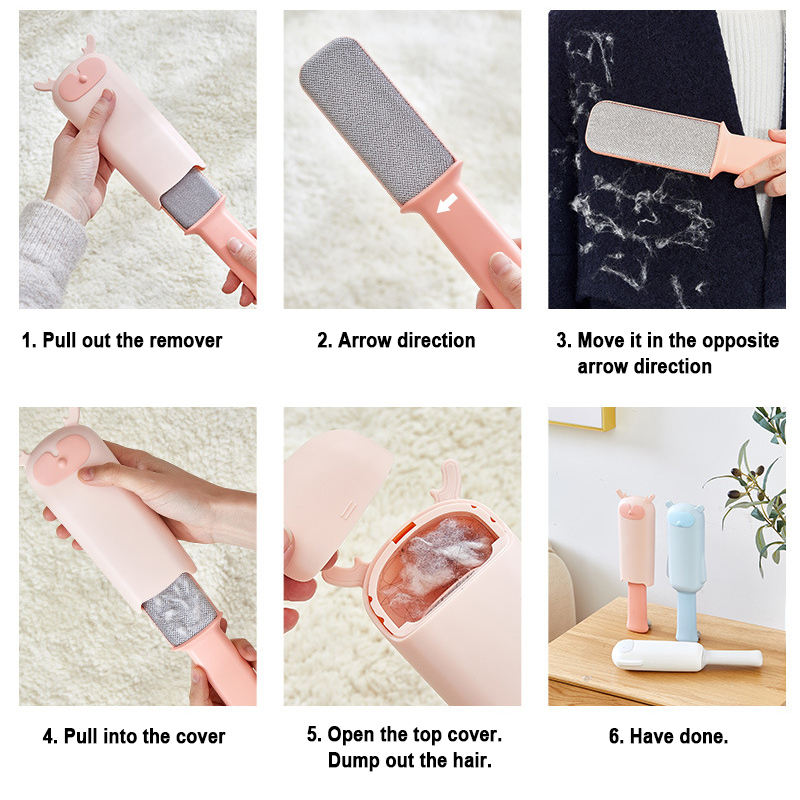 1. Pull out the remover

2. Arrow direction

3. Move it in the opposite arrow direction

4. Pull into the cover

5. Open the top cover. Dump out the hair.

6. Have done.