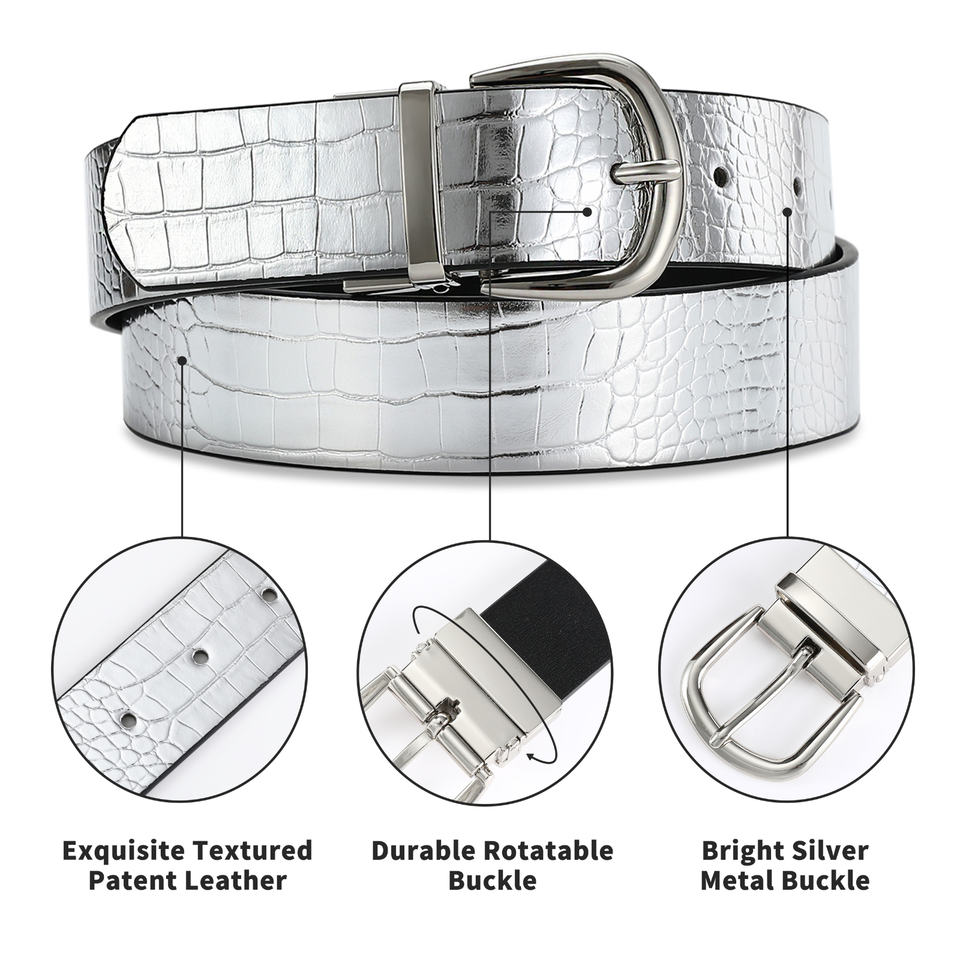 Exquisite Textured Patent Leather

Durable Rotatable Buckle

Bright Silver Metal Buckle