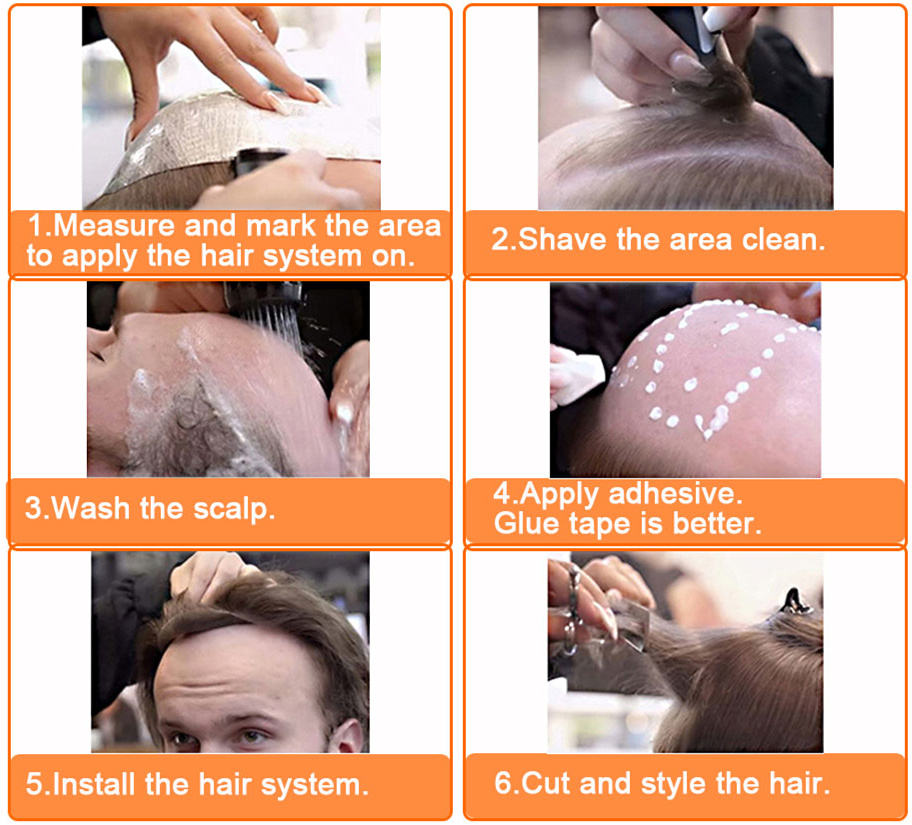 1.Measure and mark the area to apply the hair system on.

2.Shave the area clean.

3.Wash the scalp.

4.Apply adhesive.
Glue tape is better.

5.Install the hair system.

6.Cut and style the hair.