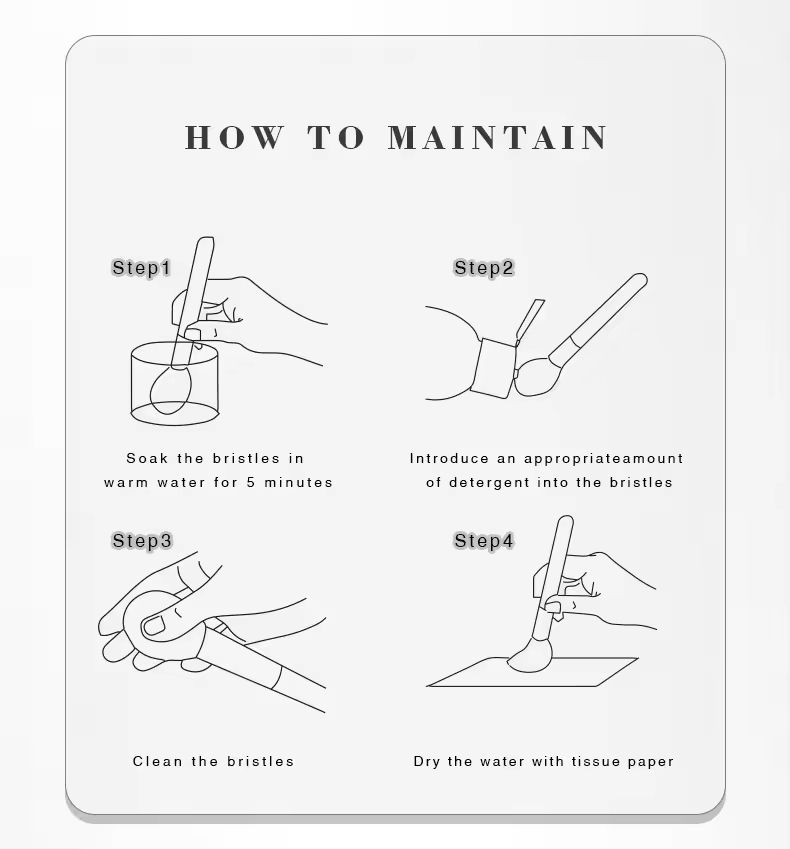 HOW TO MAINTAIN

Step1

Soak the bristles in warm water for 5 minutes

Step2

Introduce an appropriateamount of detergent into the bristles

Step3

Clean the bristles

Step4

Dry the water with tissue paper