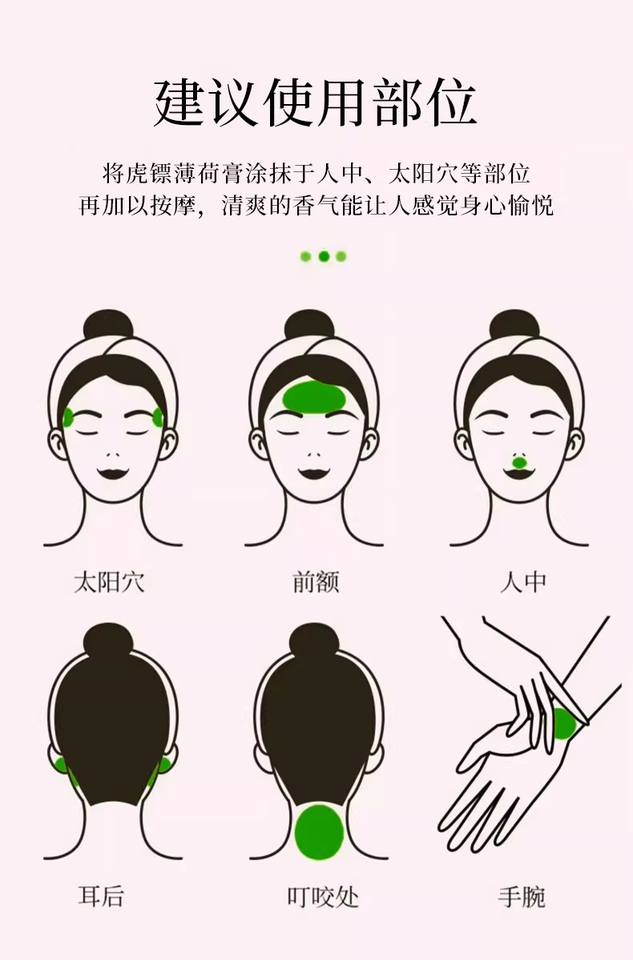 建议使用部位

将虎镖薄荷膏涂抹于人中、太阳穴等部位
再加以按摩，清爽的香气能让人感觉身心愉悦

太阳穴

前额

人中

耳后

叮咬处

手腕