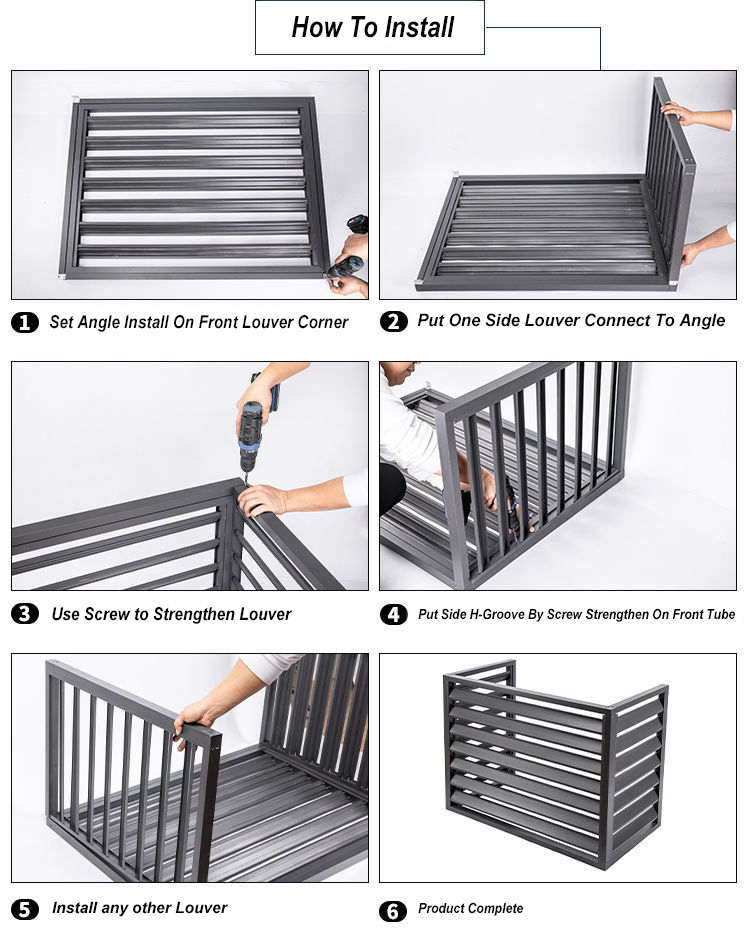 How To Install

1 Set Angle Install On Front Louver Corner

2 Put One Side Louver Connect To Angle

3 Use Screw to Strengthen Louver

4 Put Side H-Groove By Screw Strengthen On Front Tube

5 Install any other Louver

6 Product Complete