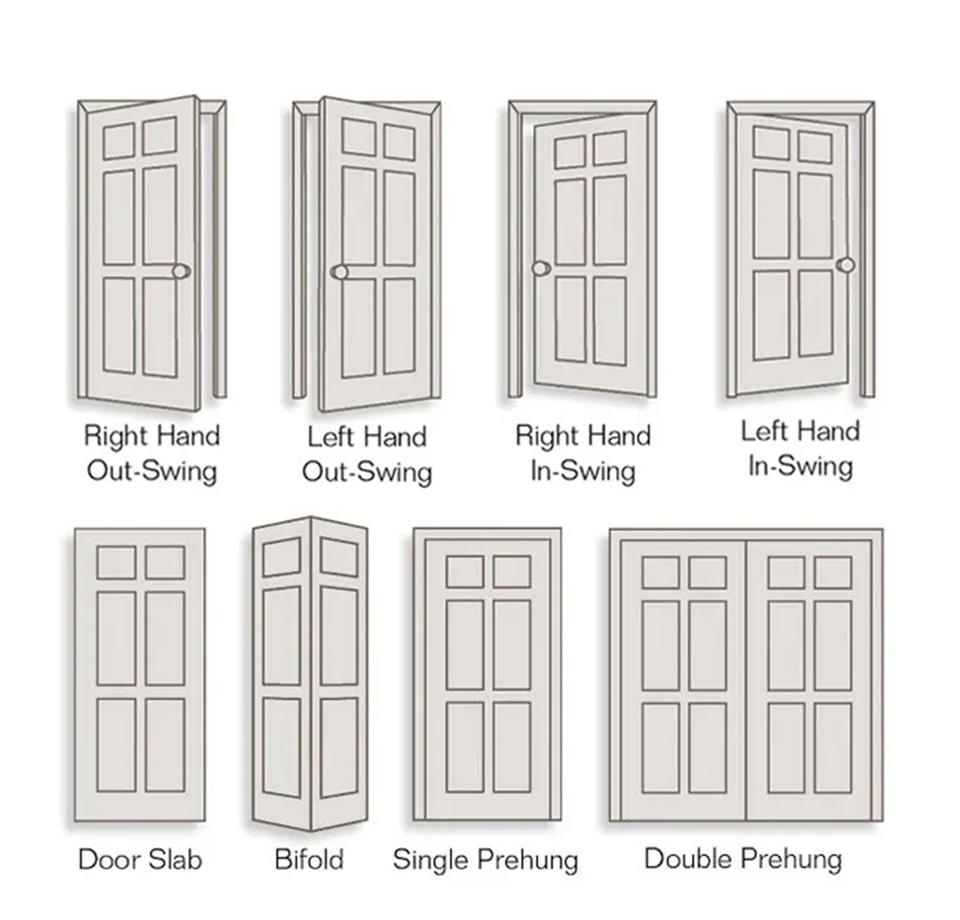 Right Hand Out-Swing

Left Hand Out-Swing

Right Hand In-Swing

Left Hand In-Swing

Door Slab

Bifold

Single Prehung

Double Prehung