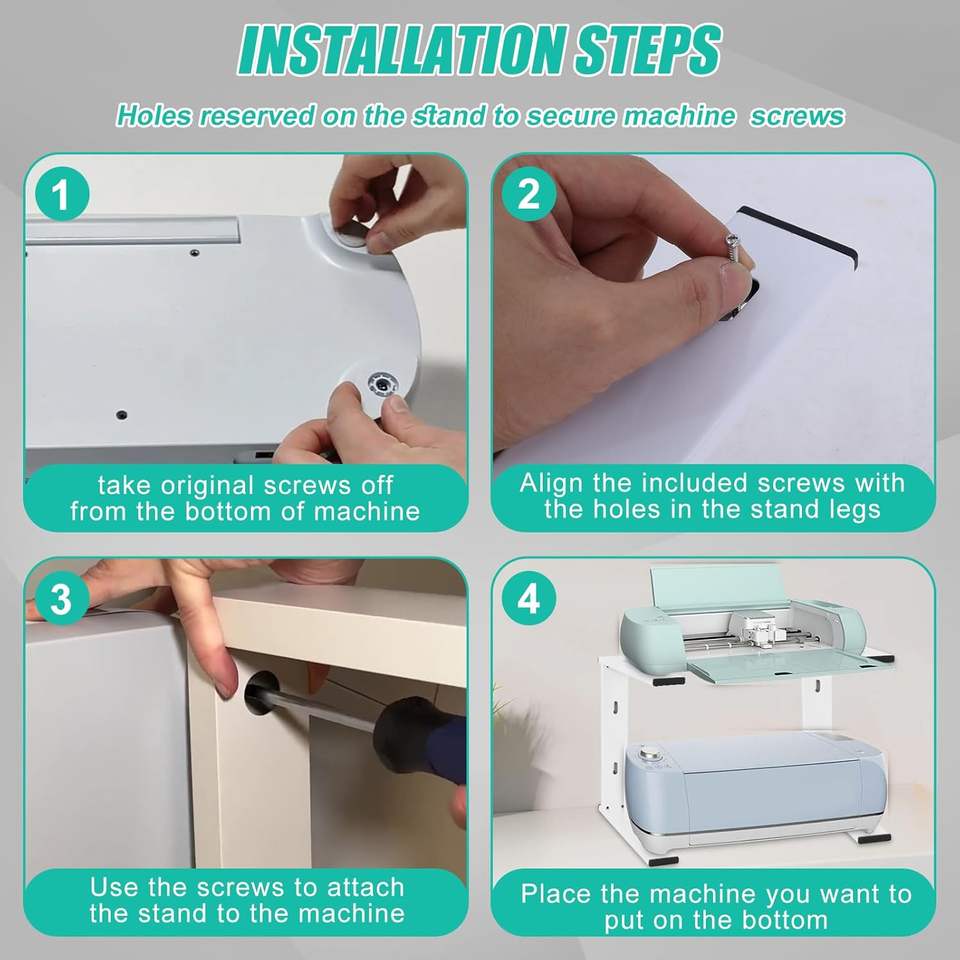 INSTALLATION STEPS

Holes reserved on the stand to secure machine screws

1

take original screws off from the bottom of machine

2

Align the included screws with the holes in the stand legs

3

Use the screws to attach the stand to the machine

4

Place the machine you want to put on the bottom