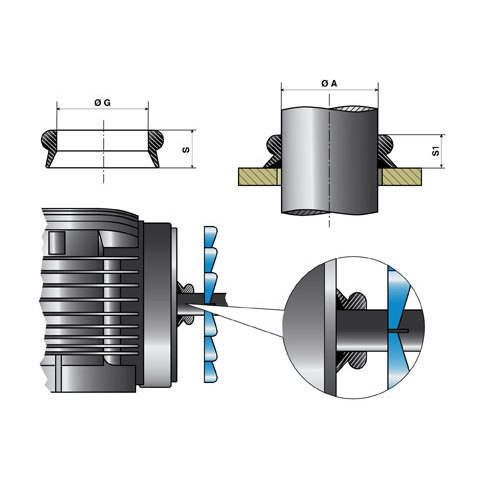 Ø G

S

Ø A

S1