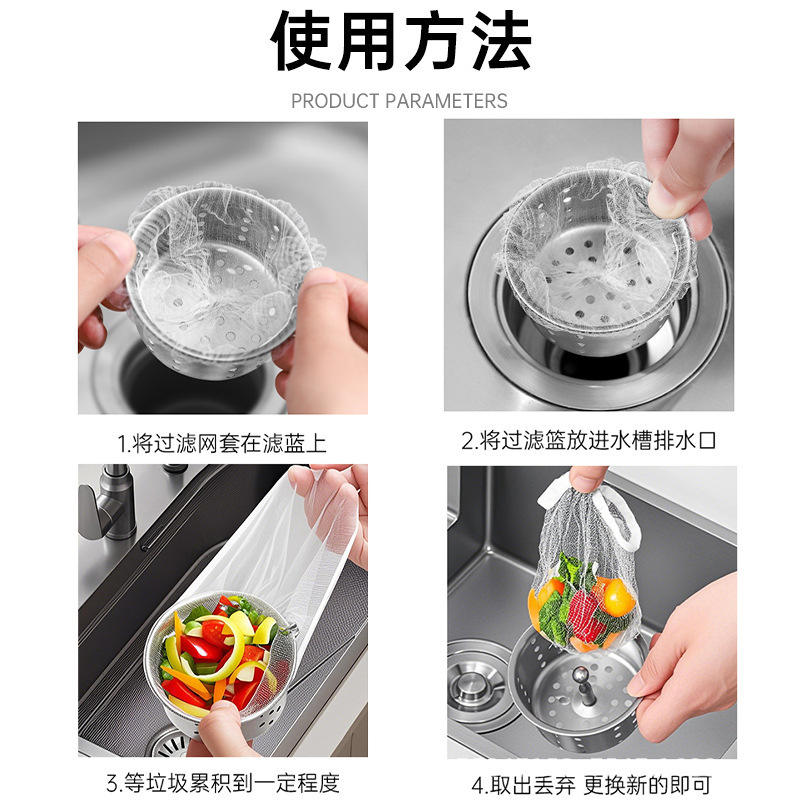 使用方法

PRODUCT PARAMETERS

1.将过滤网套在滤蓝上

2.将过滤篮放进水槽排水口

3.等垃圾累积到一定程度

4.取出丢弃 更换新的即可