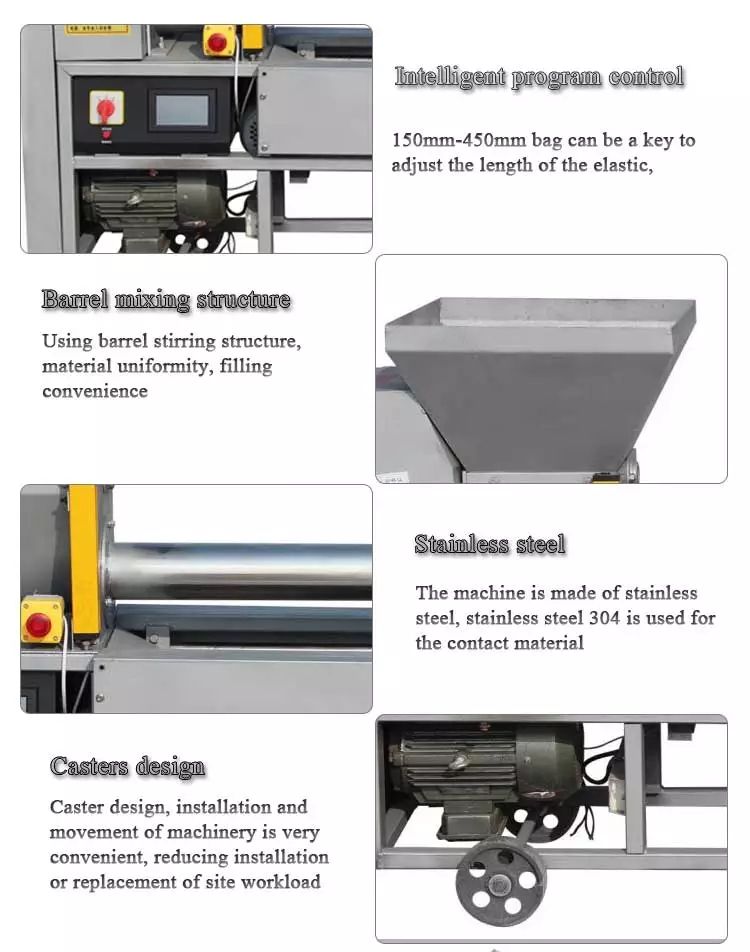 Intelligent program control

150mm-450mm bag can be a key to adjust the length of the elastic,

Barrel mixing structure

Using barrel stirring structure, material uniformity, filling convenience

Stainless steel

The machine is made of stainless steel, stainless steel 304 is used for the contact material

Casters design

Caster design, installation and movement of machinery is very convenient, reducing installation or replacement of site workload