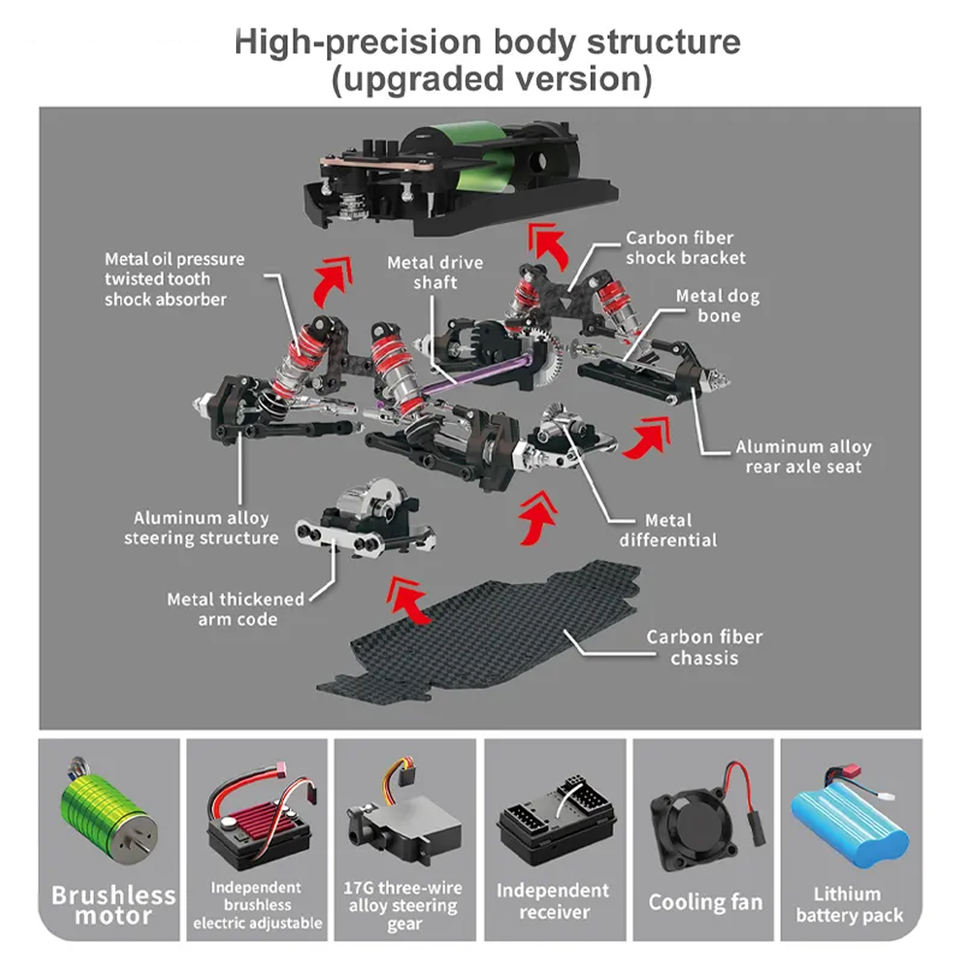 High-precision body structure
(upgraded version)

Metal oil pressure twisted tooth shock absorber

Metal drive shaft

Carbon fiber shock bracket

Metal dog bone

Aluminum alloy rear axle seat

Aluminum alloy steering structure

Metal differential

Metal thickened arm code

Carbon fiber chassis

Brushless motor

Independent brushless electric adjustable

17G three-wire alloy steering gear

Independent receiver

Cooling fan

Lithium battery pack