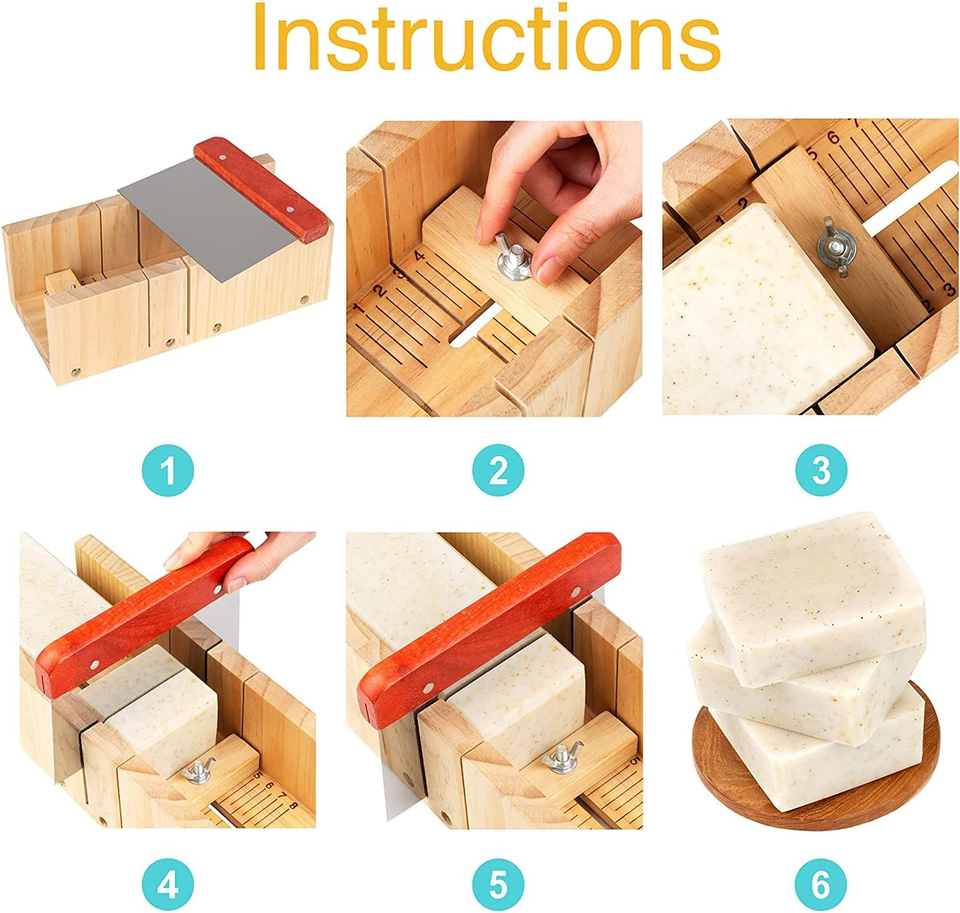 Instructions

1

2

3

4

5

6