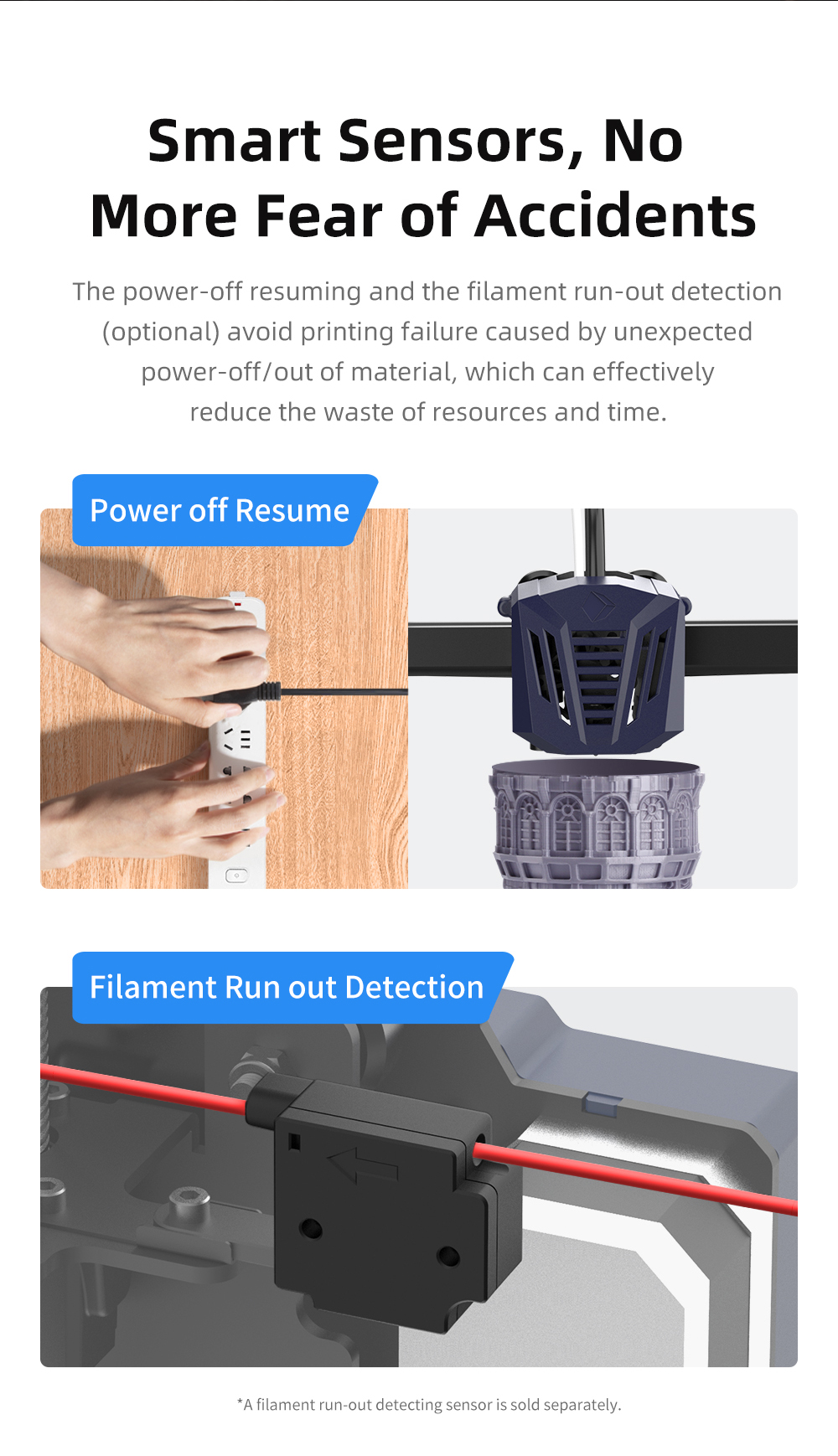 Smart Sensors, No More Fear of Accidents

The power-off resuming and the filament run-out detection (optional) avoid printing failure caused by unexpected power-off/out of material, which can effectively reduce the waste of resources and time.

Power off Resume

Filament Run out Detection

*A filament run-out detecting sensor is sold separately.