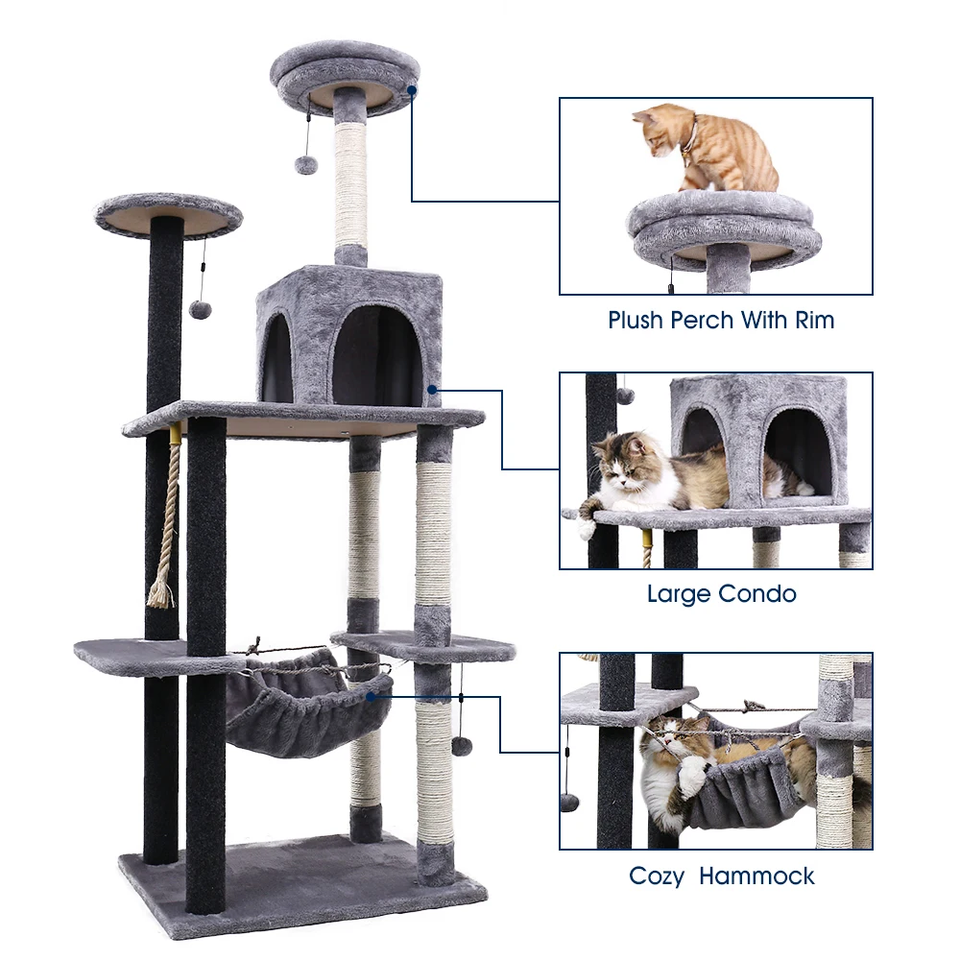 Plush Perch With Rim

Large Condo

Cozy Hammock