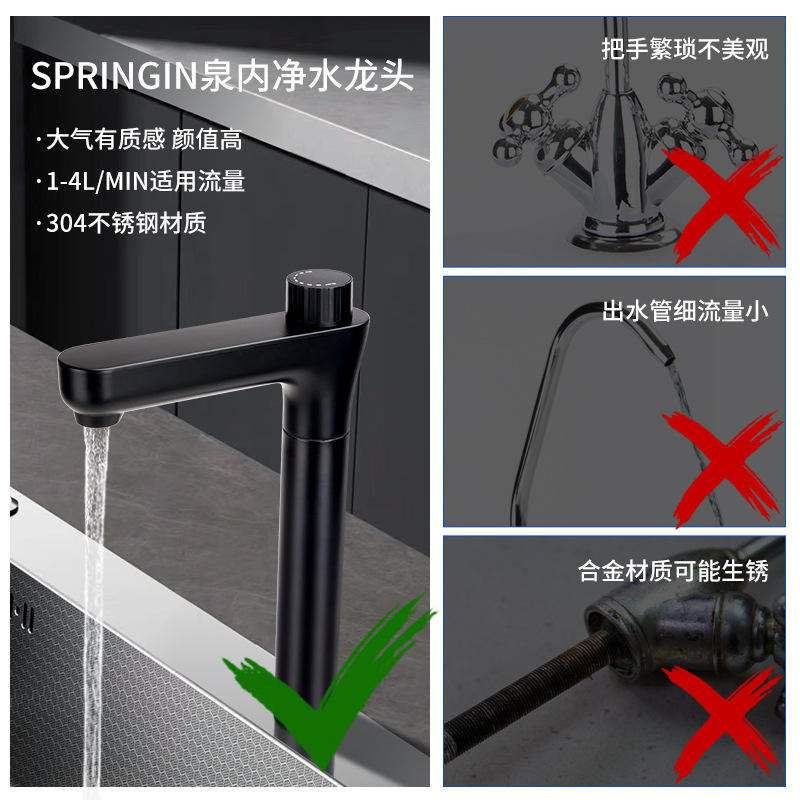 SPRINGIN泉内净水龙头

· 大气有质感 颜值高

· 1-4L/MIN适用流量

· 304不锈钢材质

把手繁琐不美观

出水管细流量小

合金材质可能生锈