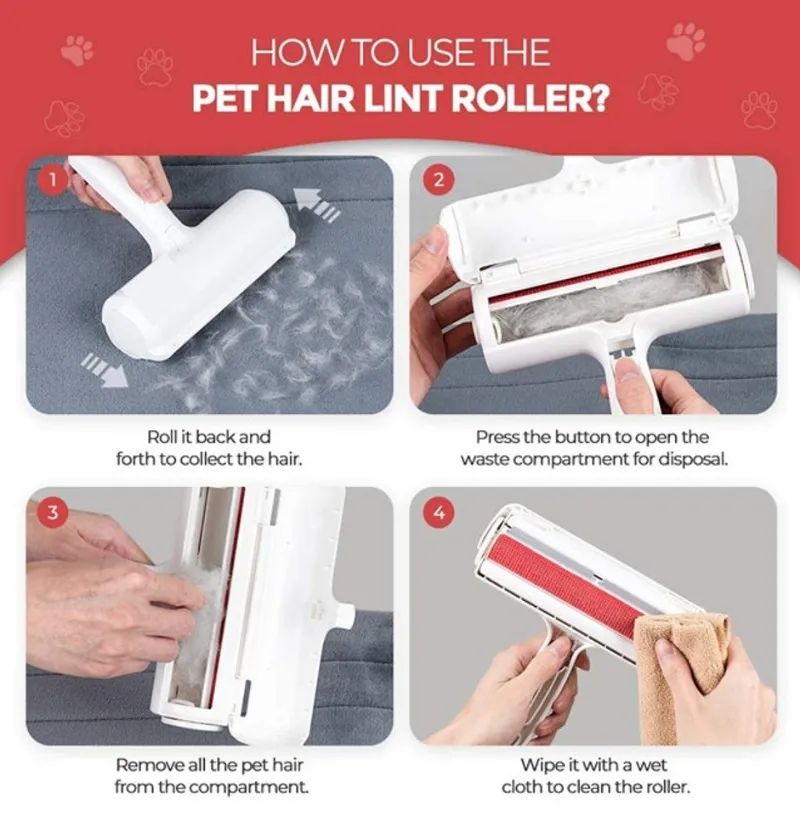 HOW TO USE THE
PET HAIR LINT ROLLER?

1

Roll it back and forth to collect the hair.

2

Press the button to open the waste compartment for disposal.

3

Remove all the pet hair from the compartment.

4

Wipe it with a wet cloth to clean the roller.