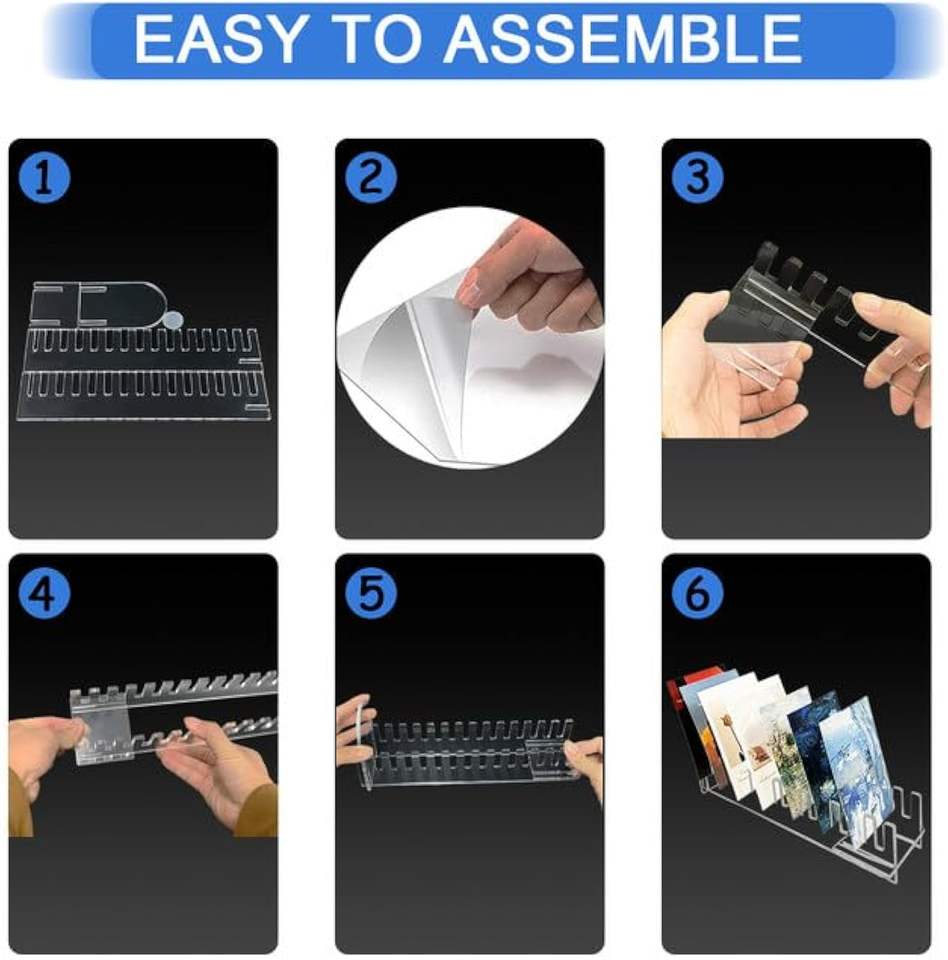 EASY TO ASSEMBLE

1

2

3

4

5

6