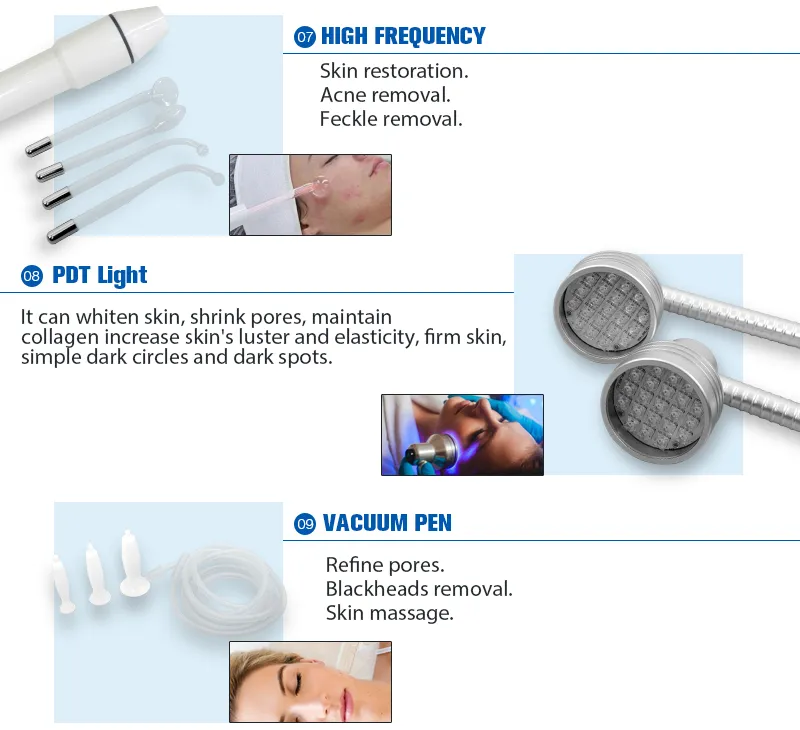 07 HIGH FREQUENCY

Skin restoration.
Acne removal.
Feckle removal.

08 PDT Light

It can whiten skin, shrink pores, maintain collagen increase skin's luster and elasticity, firm skin, simple dark circles and dark spots.

09 VACUUM PEN

Refine pores.
Blackheads removal.
Skin massage.