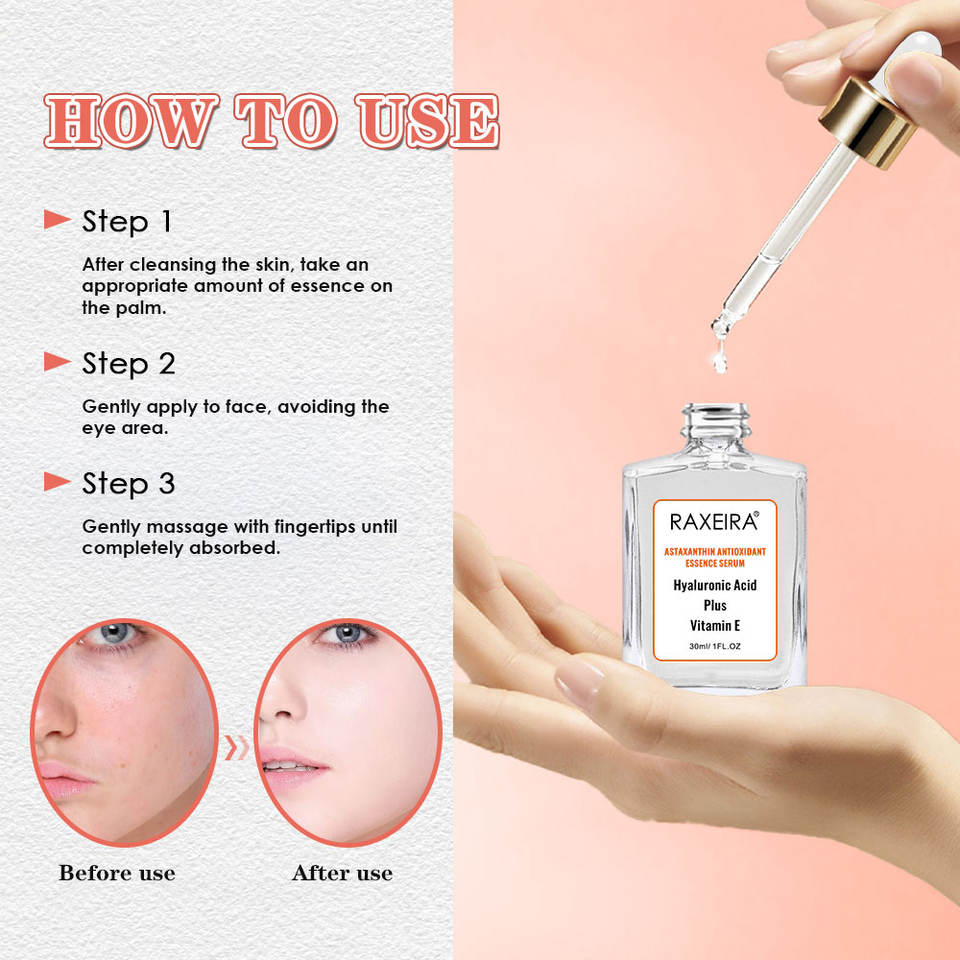 HOW TO USE

Step 1

After cleansing the skin, take an appropriate amount of essence on the palm.

Step 2

Gently apply to face, avoiding the eye area.

Step 3

Gently massage with fingertips until completely absorbed.

Before use

After use

RAXEIRA®

ASTAXANTHIN ANTIOXIDANT ESSENCE SERUM

Hyaluronic Acid Plus Vitamin E

30ml/ 1FL.OZ