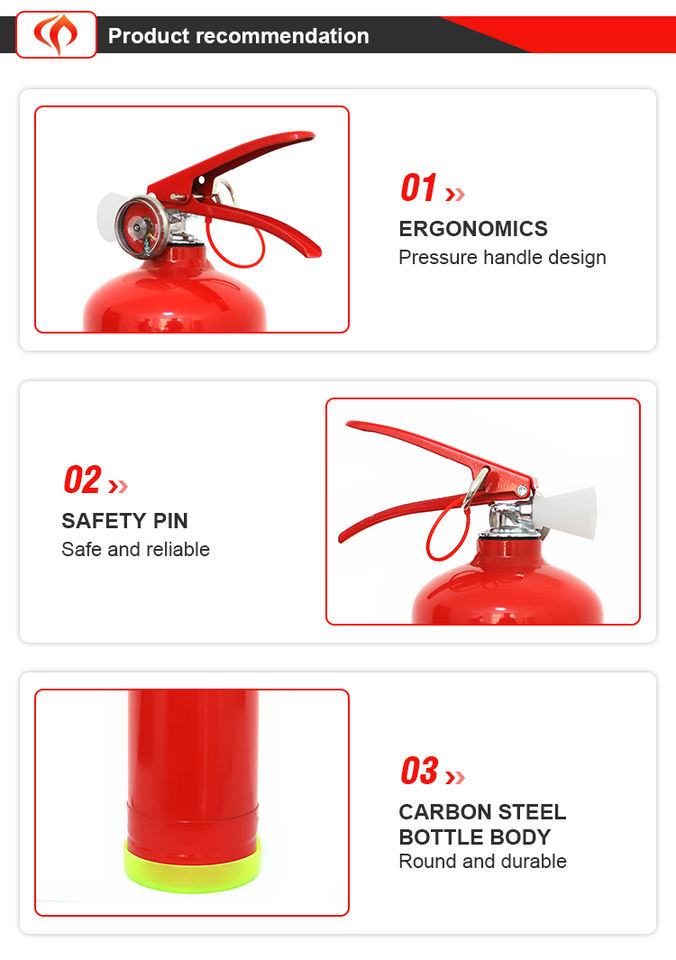 Product recommendation

01 »
ERGONOMICS
Pressure handle design

02 »
SAFETY PIN
Safe and reliable

03 »
CARBON STEEL BOTTLE BODY
Round and durable