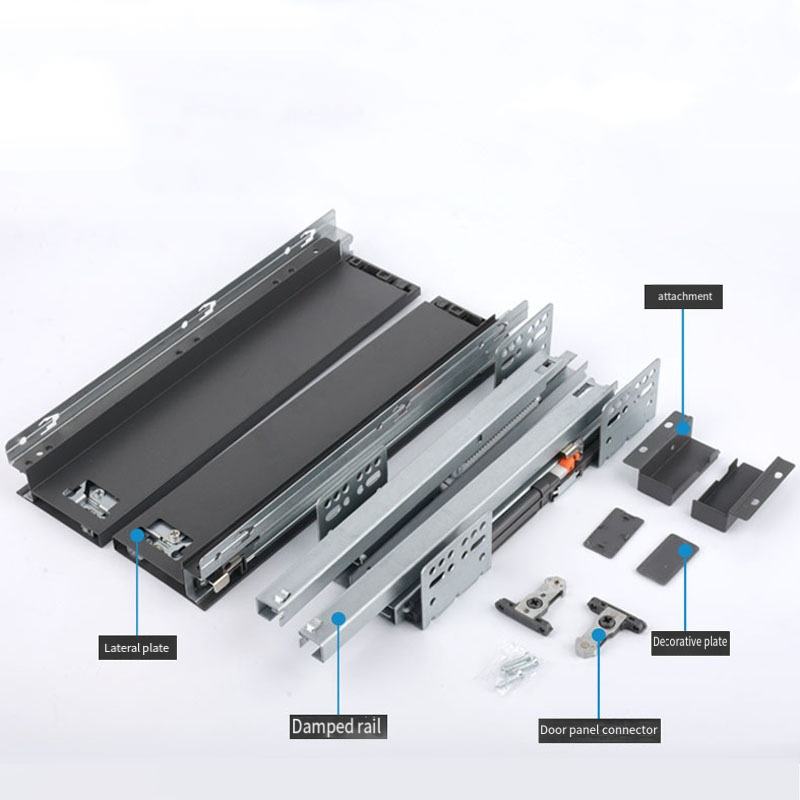 attachment

Lateral plate

Decorative plate

Damped rail

Door panel connector