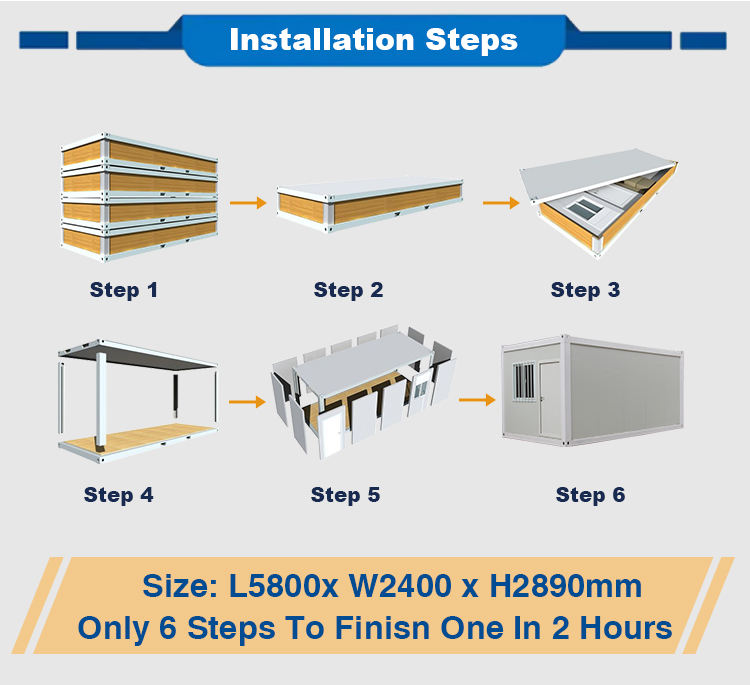 Installation Steps

Step 1

Step 2

Step 3

Step 4

Step 5

Step 6

Size: L5800x W2400 x H2890mm
Only 6 Steps To Finisn One In 2 Hours