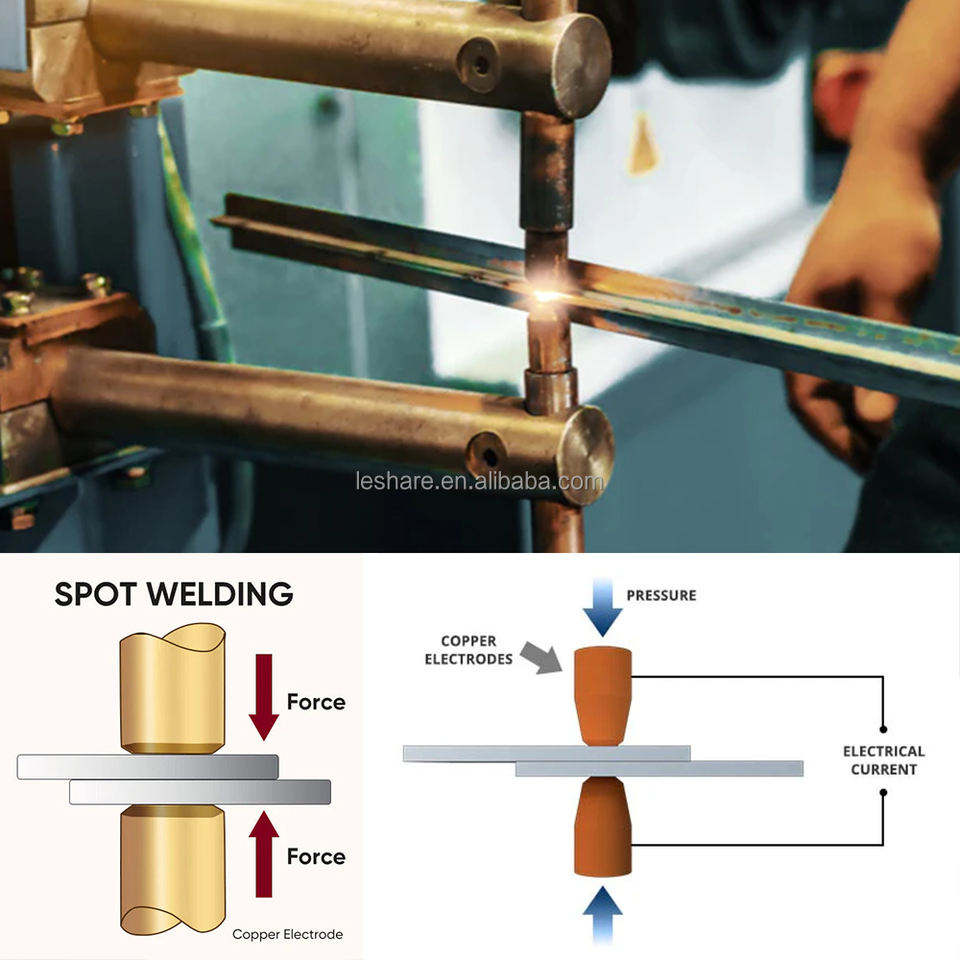 leshare.en.alibaba.com

SPOT WELDING

Force

Force

Copper Electrode

PRESSURE

COPPER ELECTRODES

ELECTRICAL CURRENT