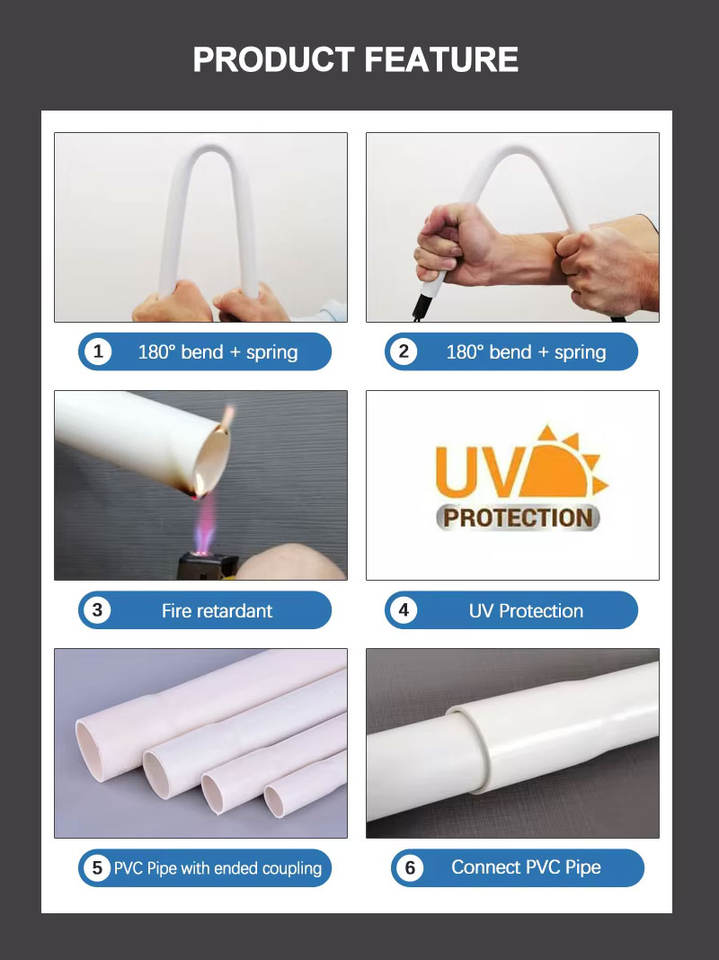 PRODUCT FEATURE

1 180° bend + spring

2 180° bend + spring

3 Fire retardant

UV PROTECTION

4 UV Protection

5 PVC Pipe with ended coupling

6 Connect PVC Pipe