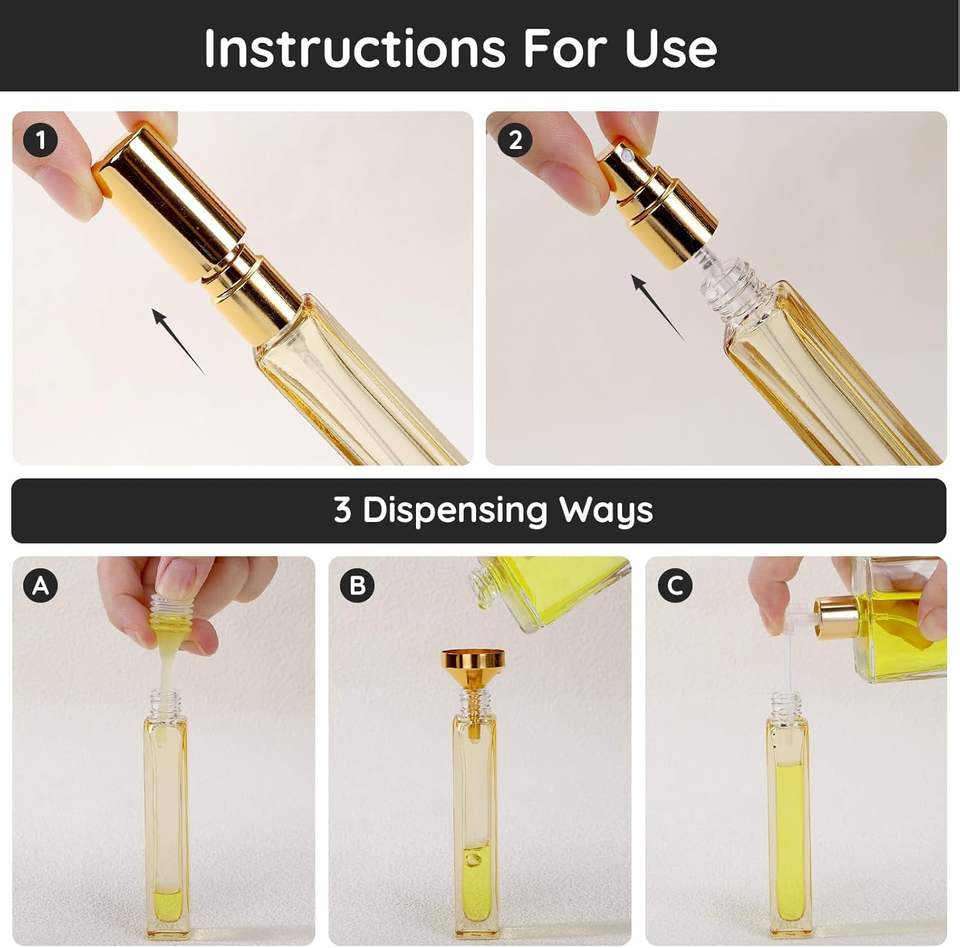 Instructions For Use

1

2

3 Dispensing Ways

A

B

C