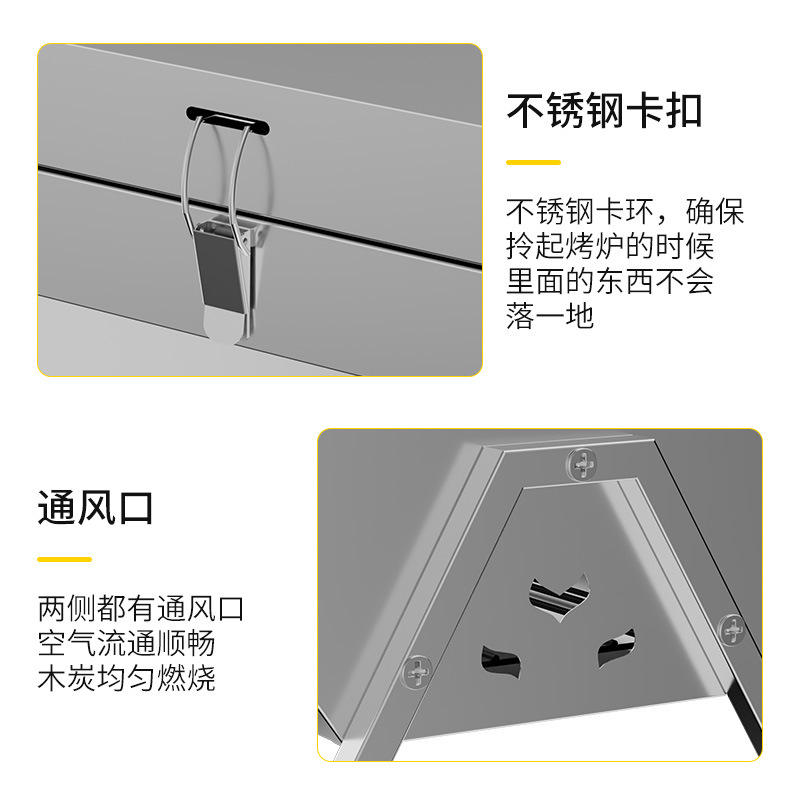 不锈钢卡扣

不锈钢卡环，确保拎起烤炉的时候里面的东西不会落一地

通风口

两侧都有通风口
空气流通顺畅
木炭均匀燃烧