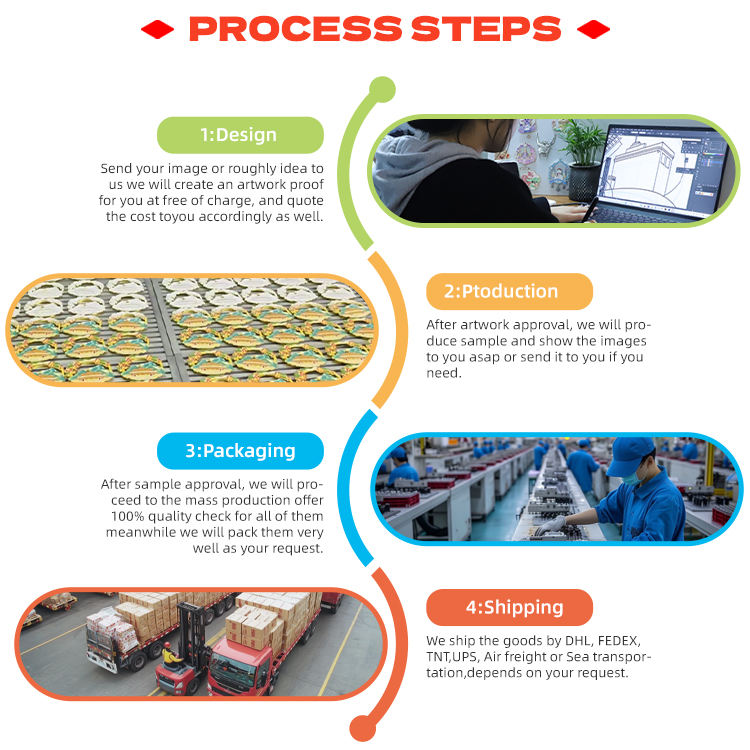 PROCESS STEPS

1:Design

Send your image or roughly idea to us we will create an artwork proof for you at free of charge, and quote the cost toyou accordingly as well.

2:Ptoduction

After artwork approval, we will produce sample and show the images to you asap or send it to you if you need.

3:Packaging

After sample approval, we will proceed to the mass production offer 100% quality check for all of them meanwhile we will pack them very well as your request.

4:Shipping

We ship the goods by DHL, FEDEX, TNT,UPS, Air freight or Sea transportation,depends on your request.