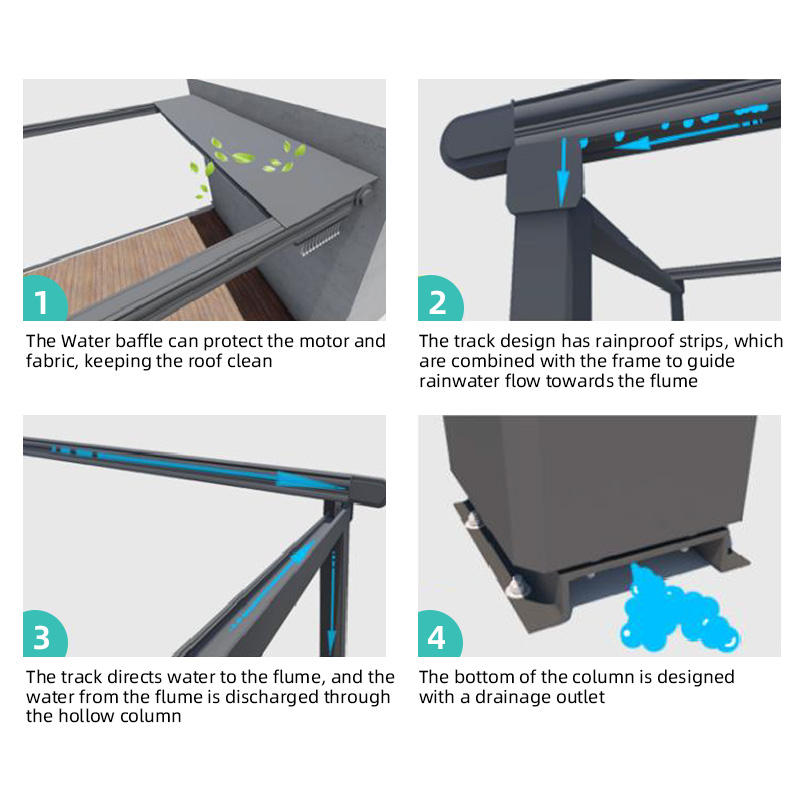 1

The Water baffle can protect the motor and fabric, keeping the roof clean

2

The track design has rainproof strips, which are combined with the frame to guide rainwater flow towards the flume

3

The track directs water to the flume, and the water from the flume is discharged through the hollow column

4

The bottom of the column is designed with a drainage outlet