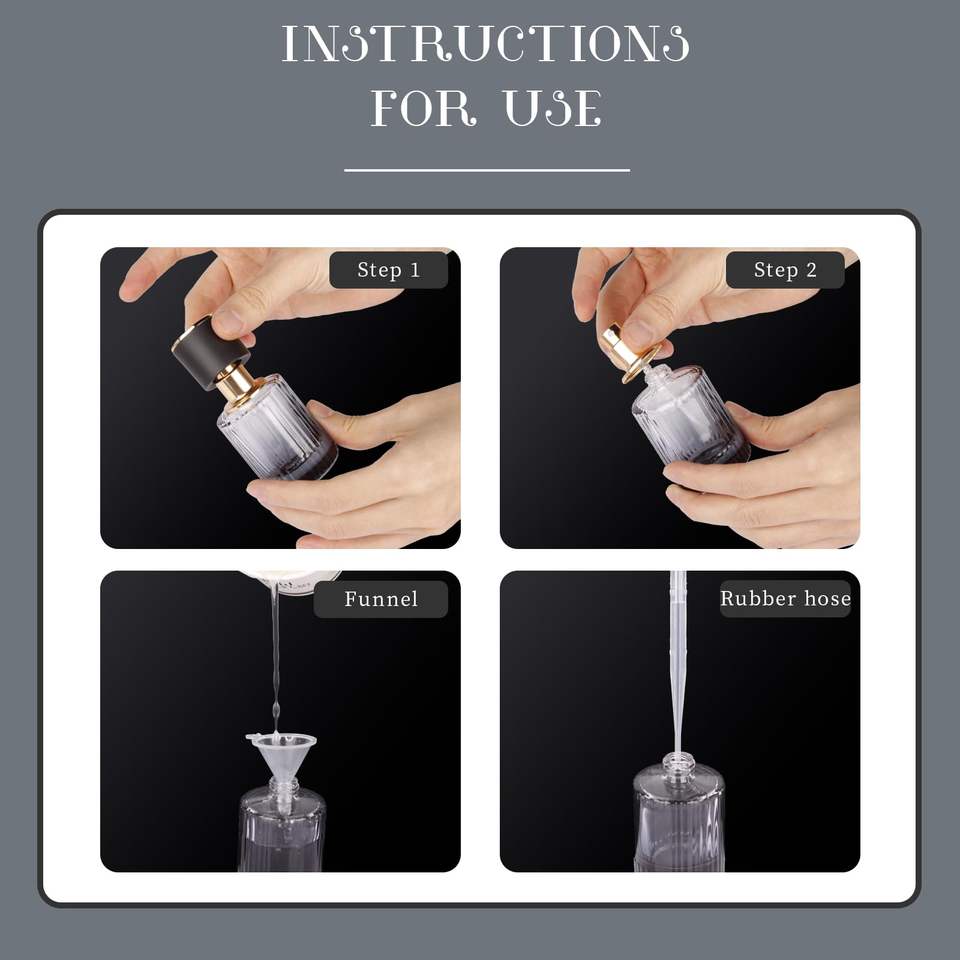 INSTRUCTIONS
FOR USE

Step 1

Step 2

Funnel

Rubber hose