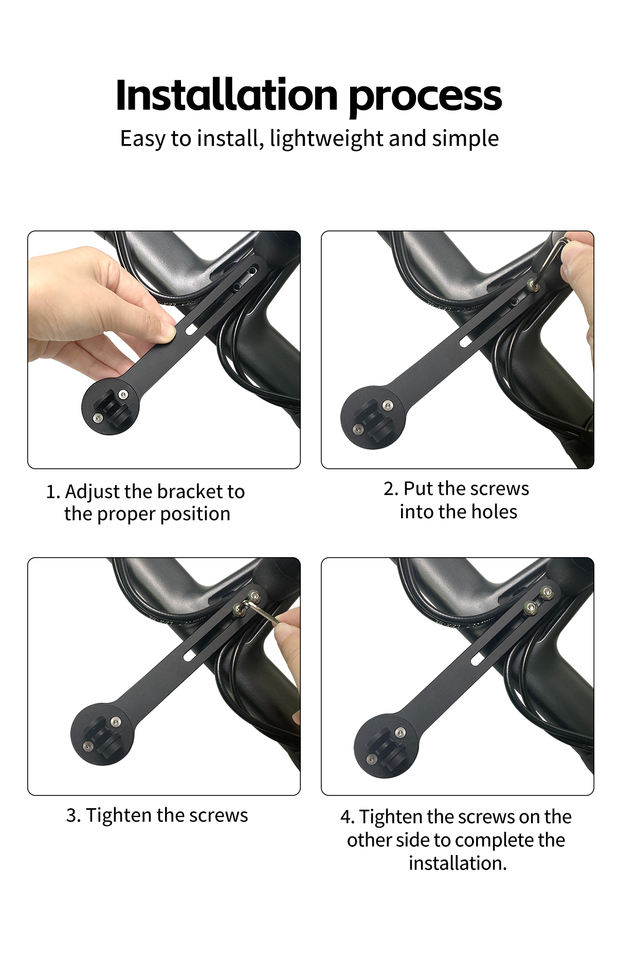 Installation process

Easy to install, lightweight and simple

1. Adjust the bracket to the proper position

2. Put the screws into the holes

3. Tighten the screws

4. Tighten the screws on the other side to complete the installation.