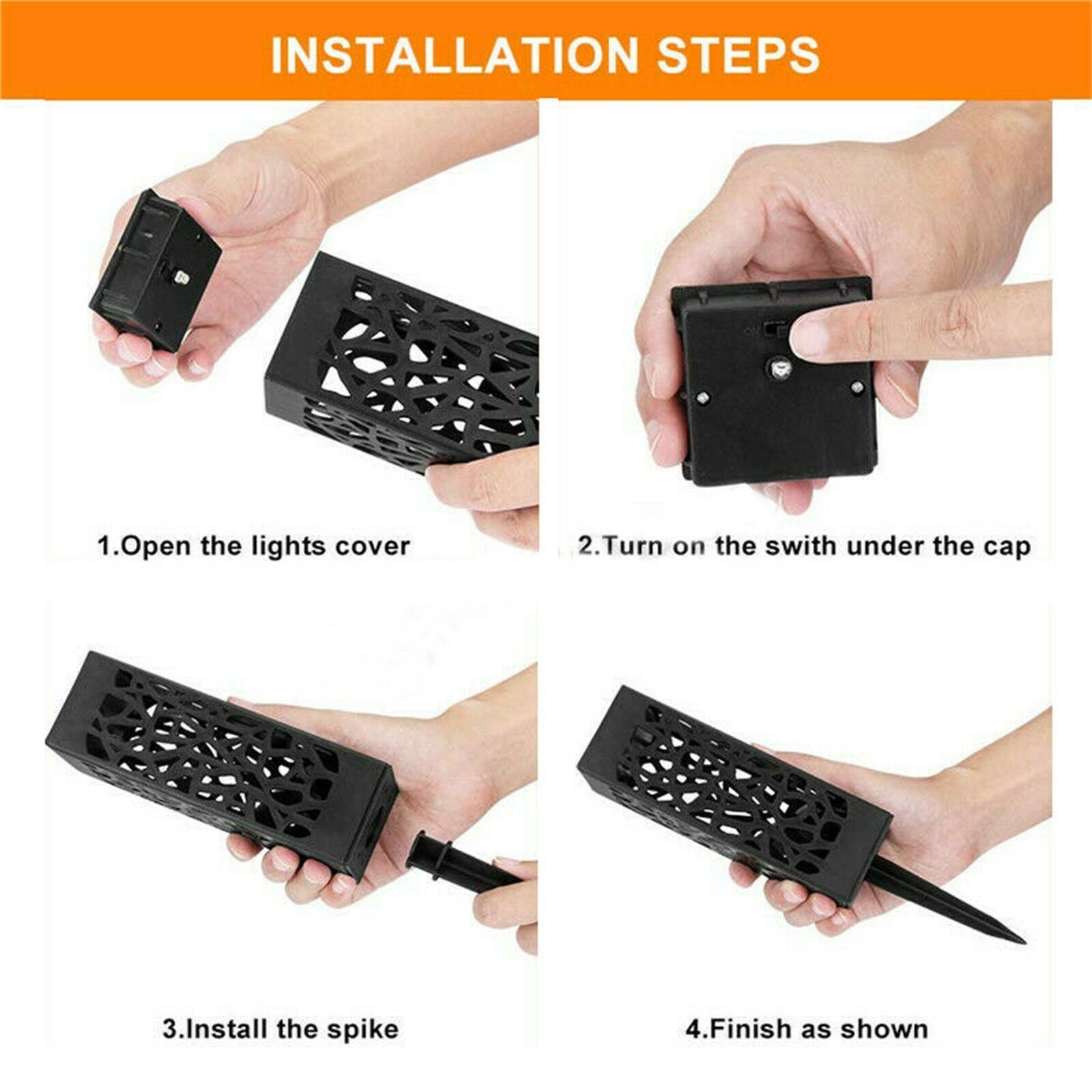 INSTALLATION STEPS

1.Open the lights cover

2.Turn on the swith under the cap

3.Install the spike

4.Finish as shown