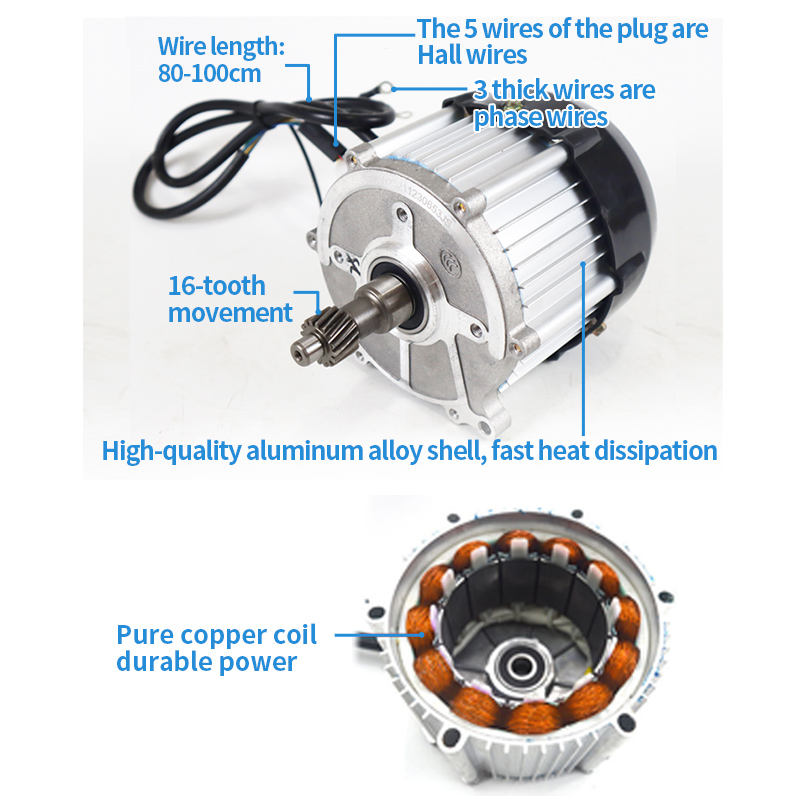 Wire length:
80-100cm

The 5 wires of the plug are
Hall wires

3 thick wires are
phase wires

16-tooth
movement

High-quality aluminum alloy shell, fast heat dissipation

Pure copper coil
durable power