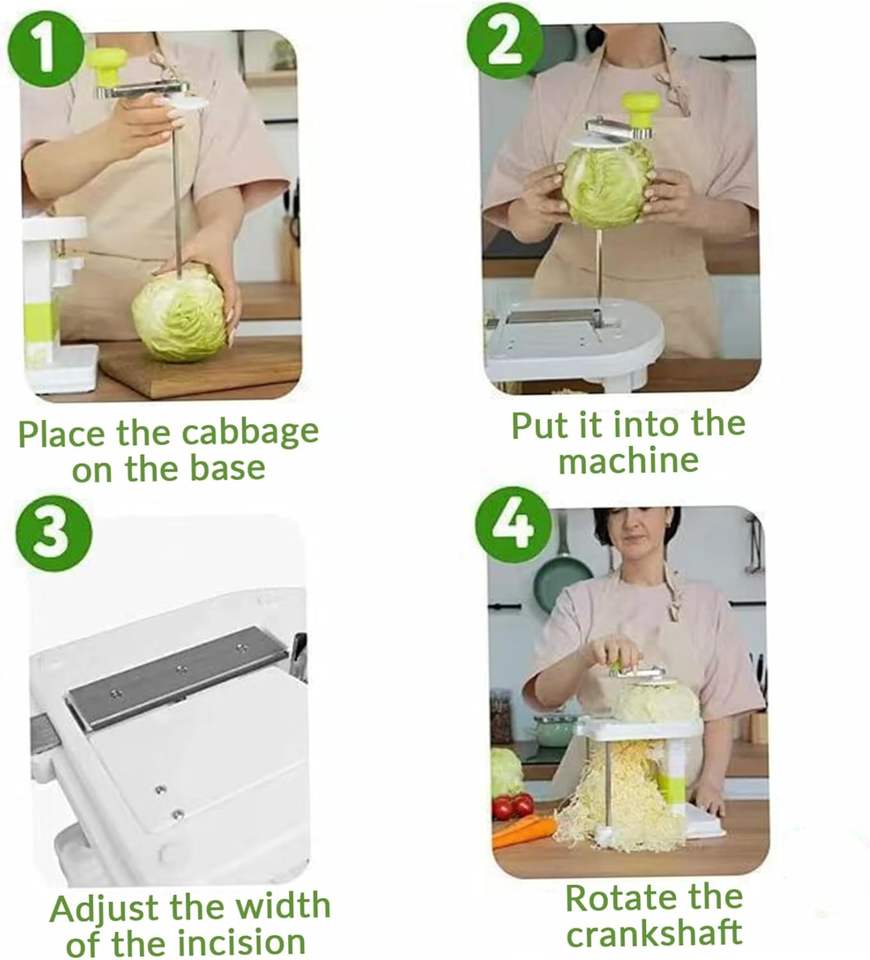 1

Place the cabbage on the base

2

Put it into the machine

3

Adjust the width of the incision

4

Rotate the crankshaft