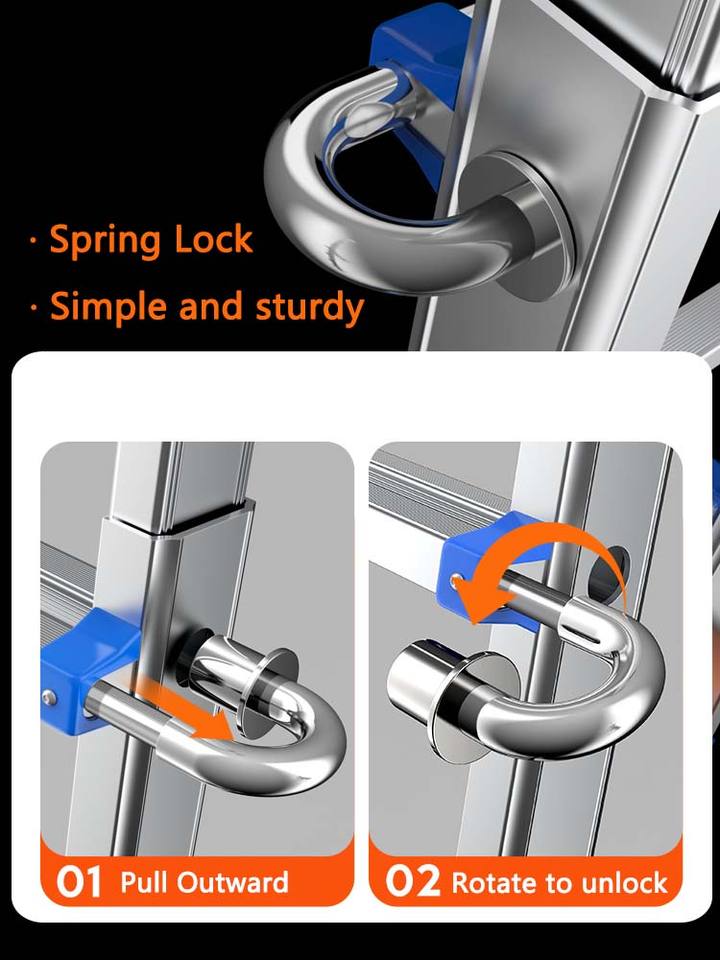 · Spring Lock
· Simple and sturdy

01 Pull Outward

02 Rotate to unlock