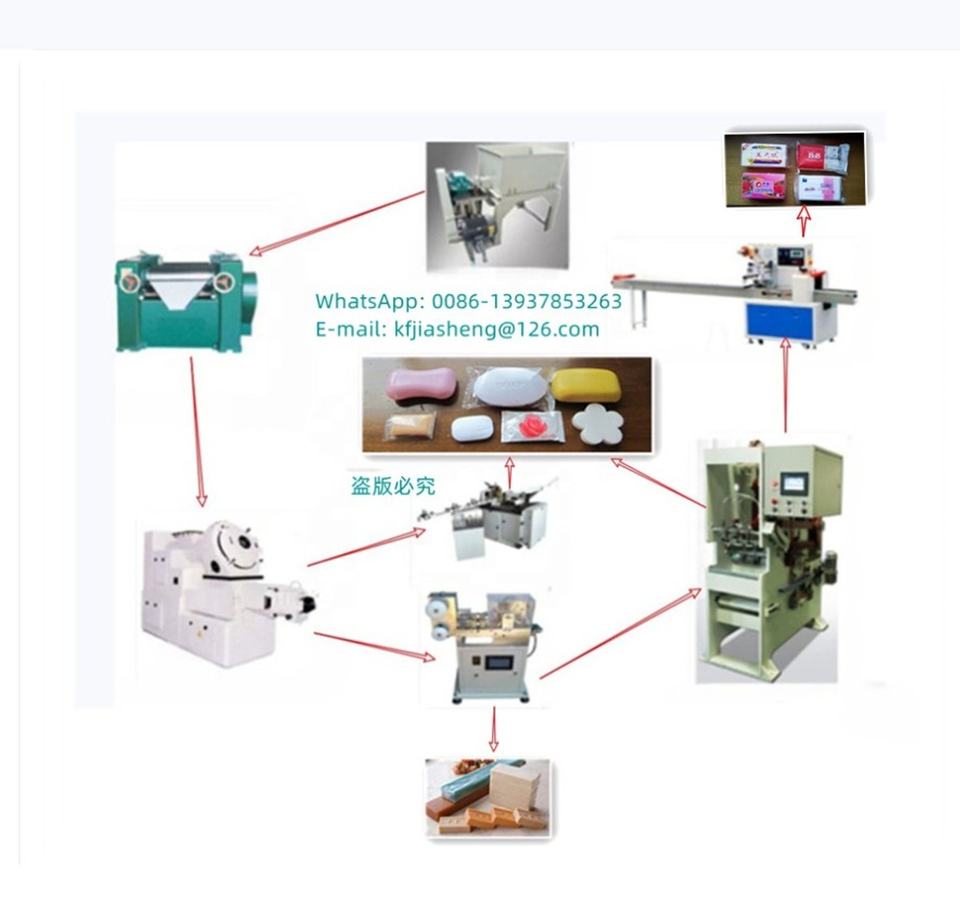 WhatsApp: 0086-13937853263
E-mail: kfjiasheng@126.com

盗版必究