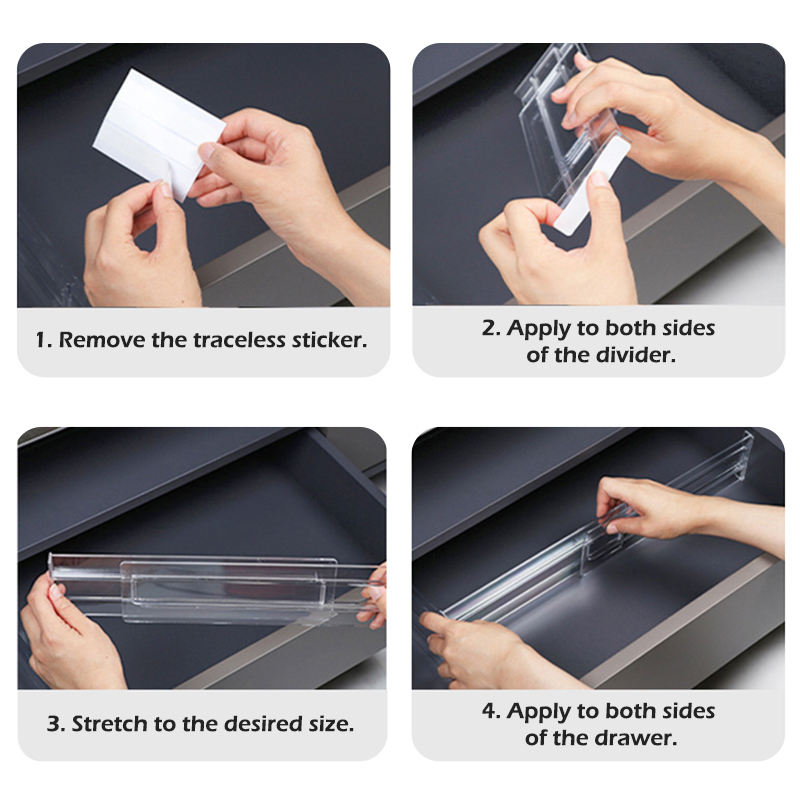 1. Remove the traceless sticker.

2. Apply to both sides of the divider.

3. Stretch to the desired size.

4. Apply to both sides of the drawer.