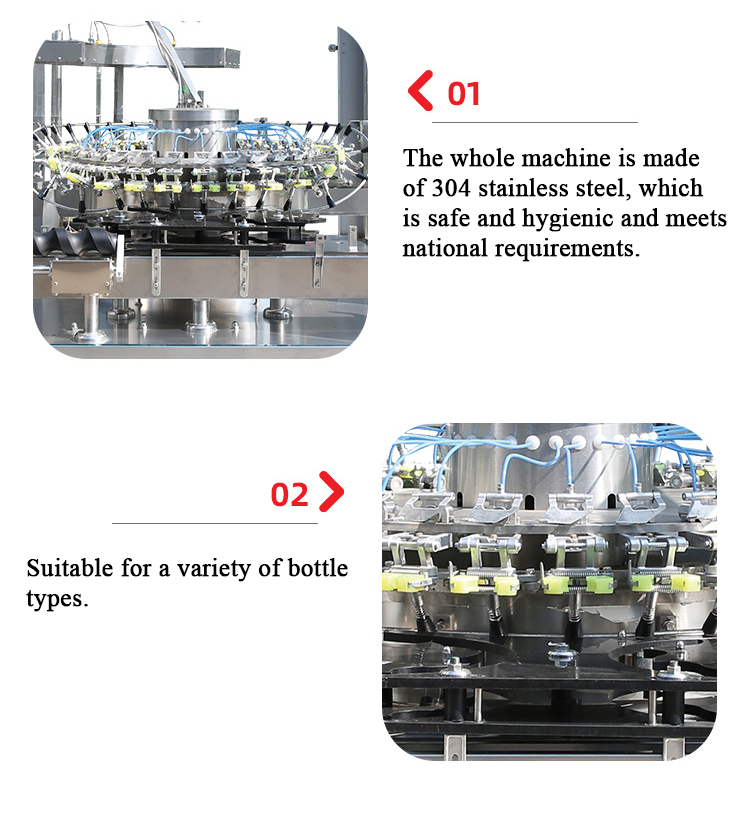 01

The whole machine is made of 304 stainless steel, which is safe and hygienic and meets national requirements.

02

Suitable for a variety of bottle types.